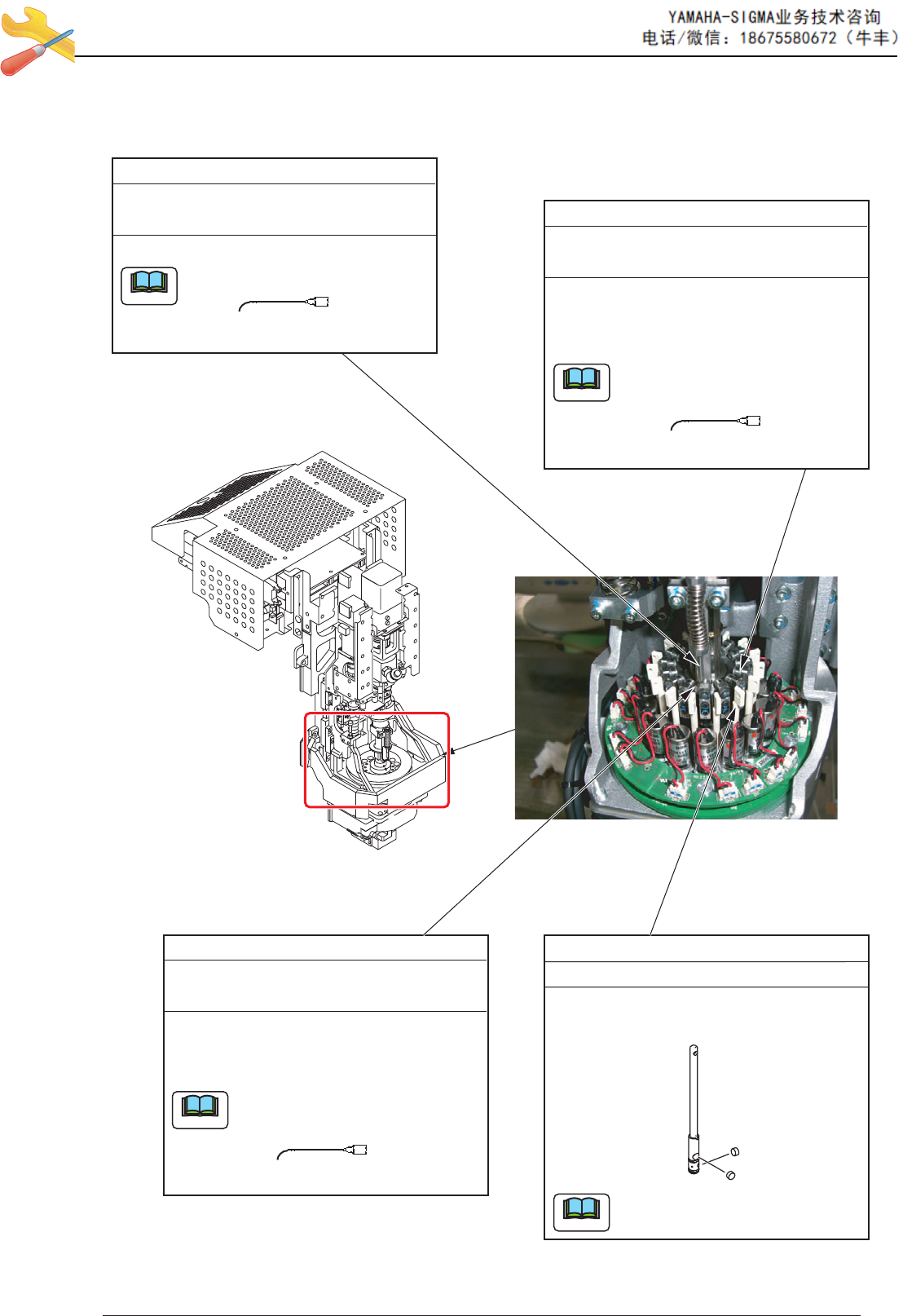 YAMAHA-SIGMA业务技术咨询
电话/微信：18675580672（牛丰）