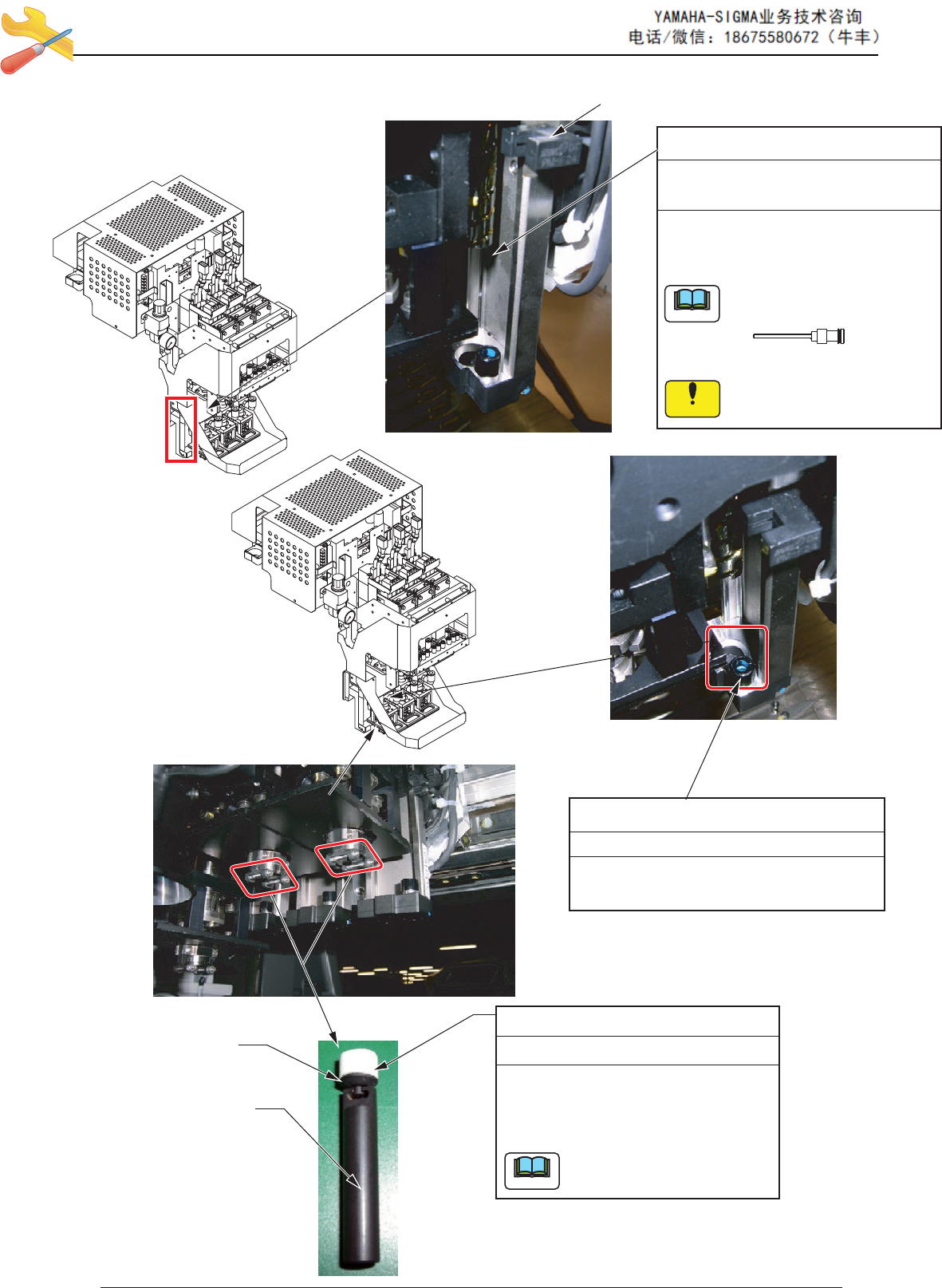 YAMAHA-SIGMA业务技术咨询
电话/微信：18675580672（牛丰）