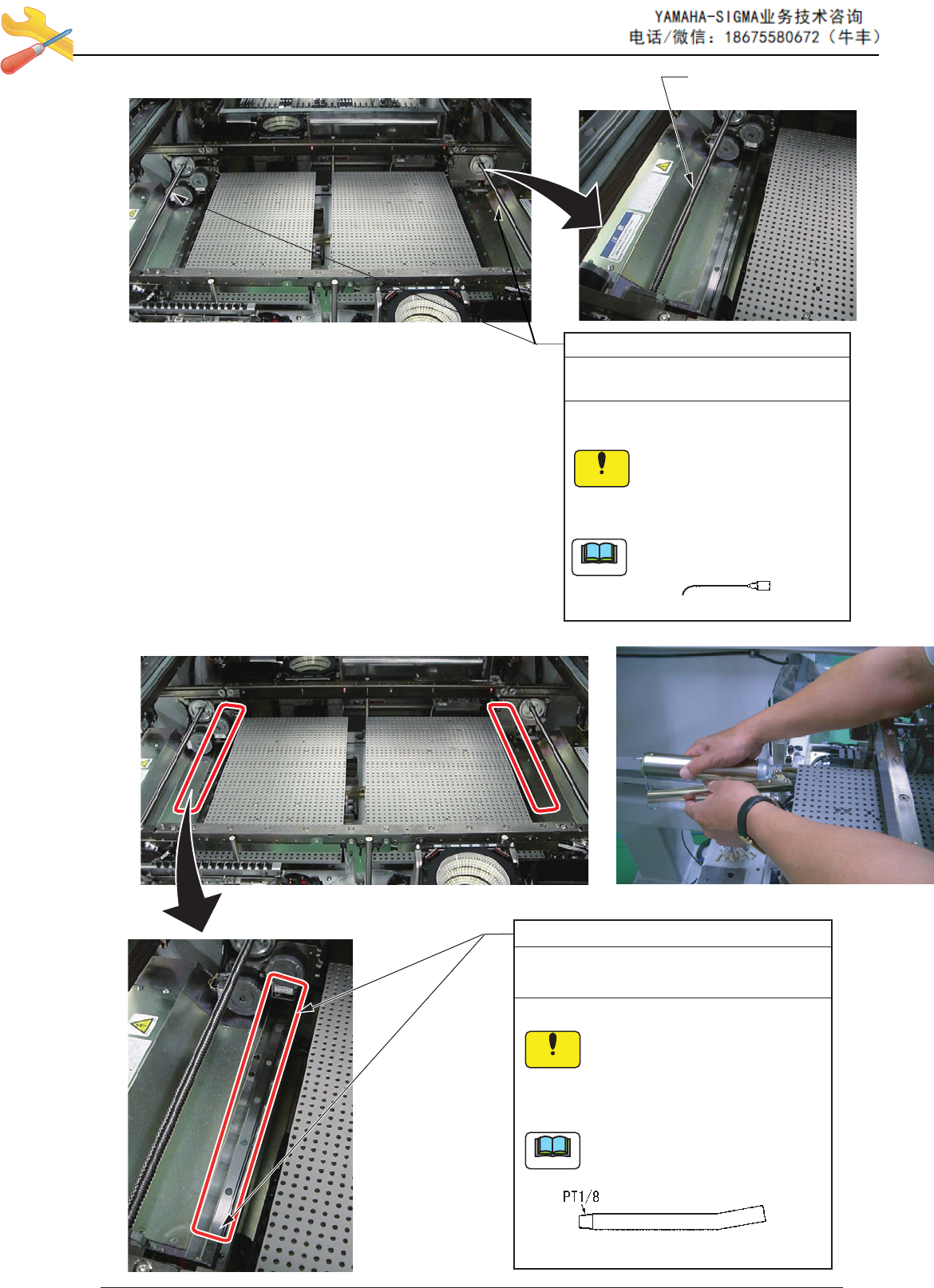 YAMAHA-SIGMA业务技术咨询
电话/微信：18675580672（牛丰）

PT1/8