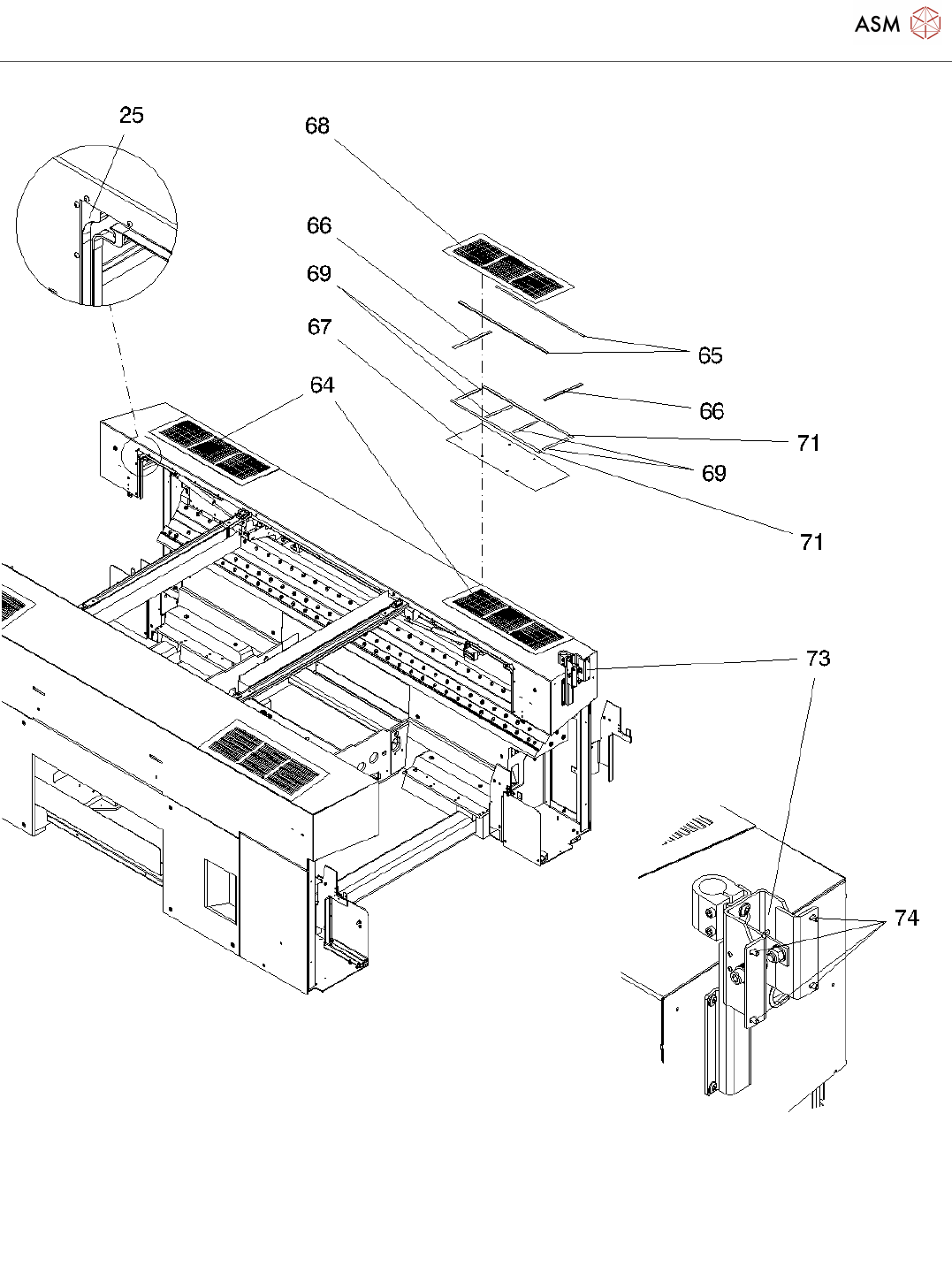 ASM

25

68

66

69

67

64

65

66

71

69

71

73

74