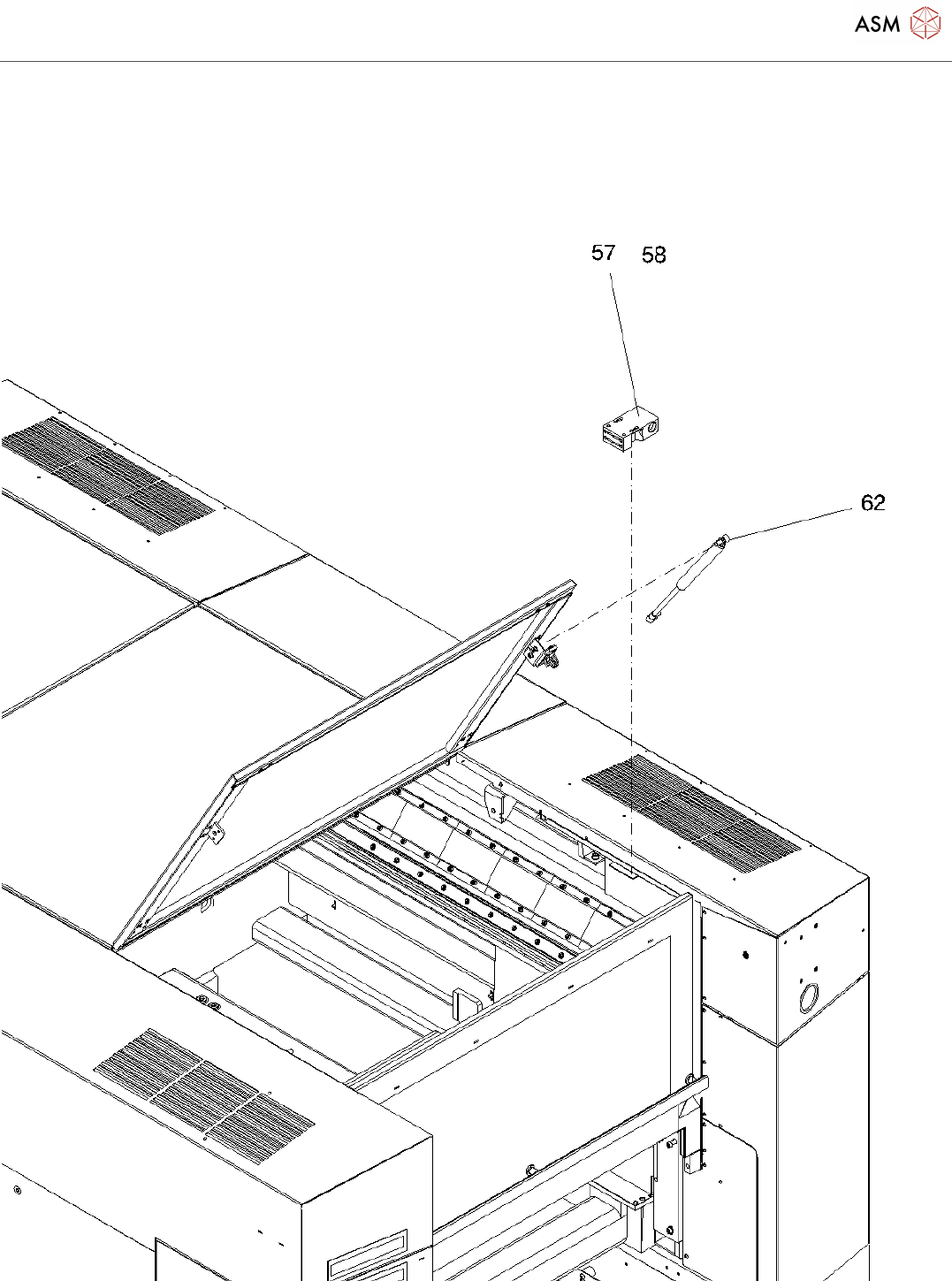 ASM

57 58

62