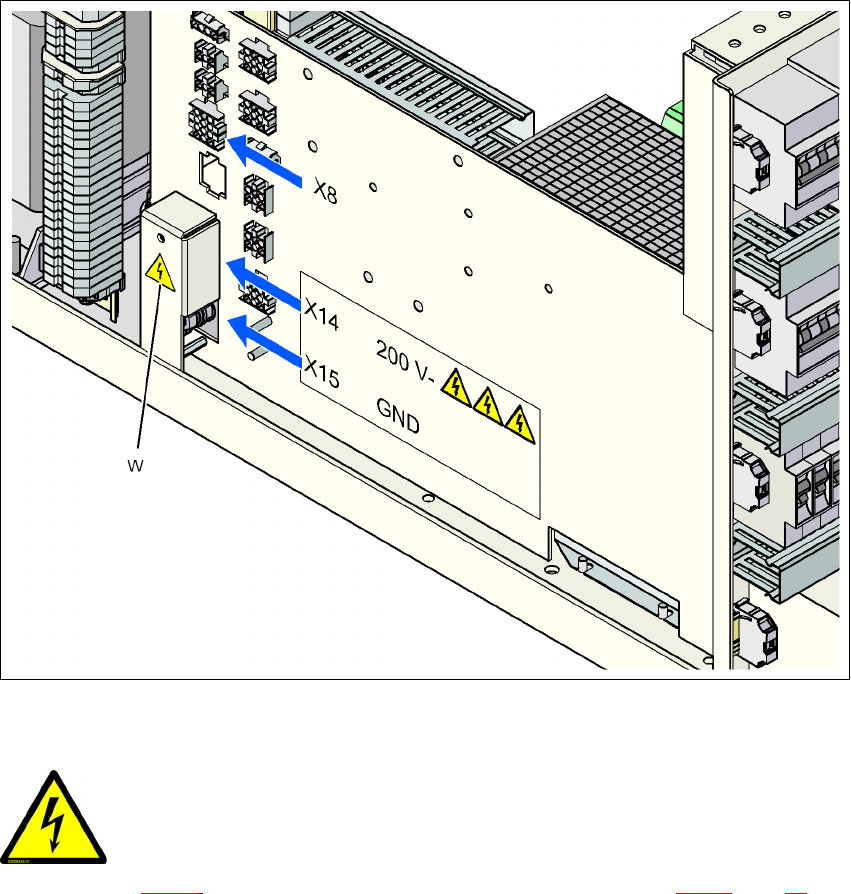 X8

X14

X15

200 V-

GND

W