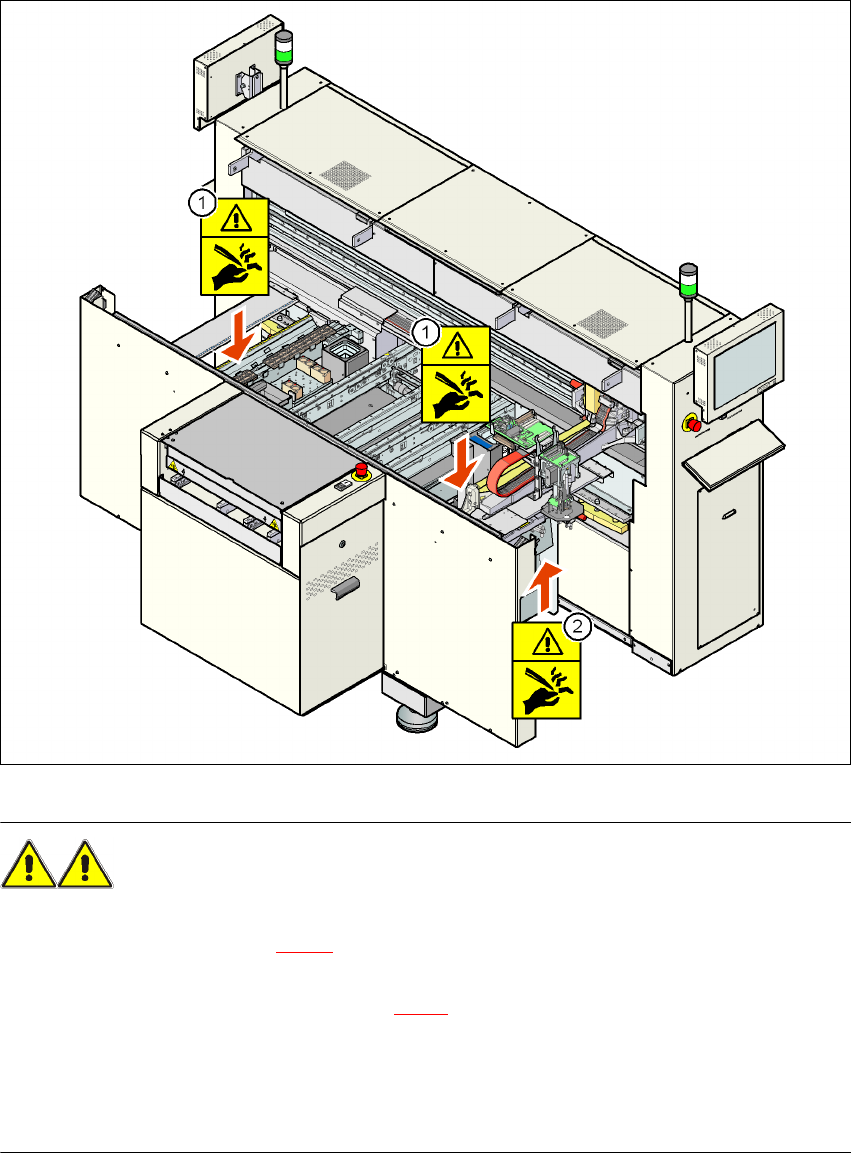 1

1

2