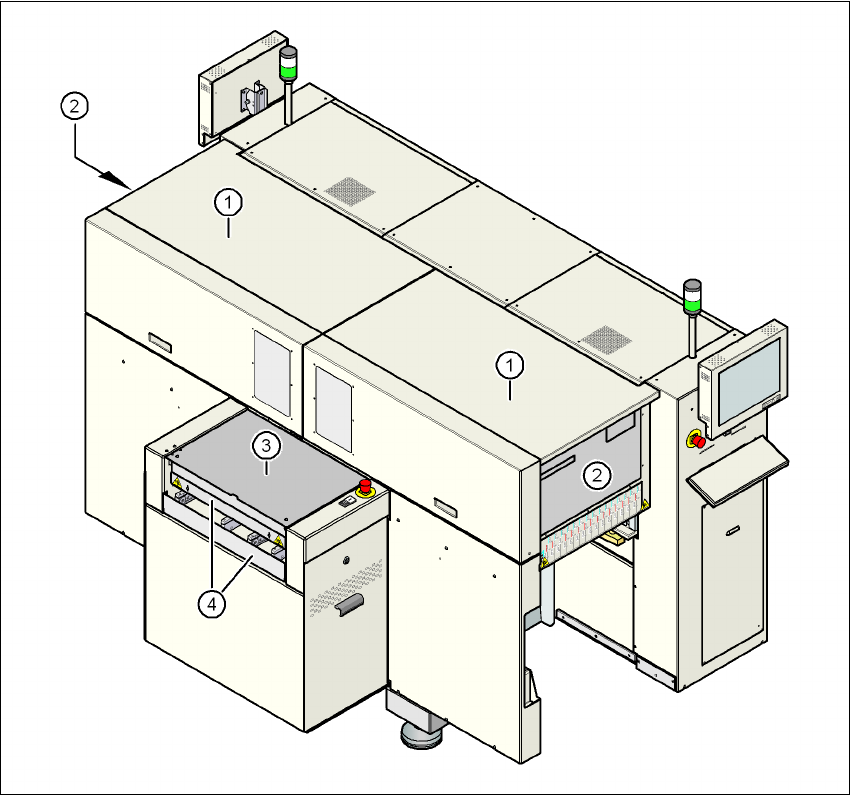 2

1

1

3

2

4