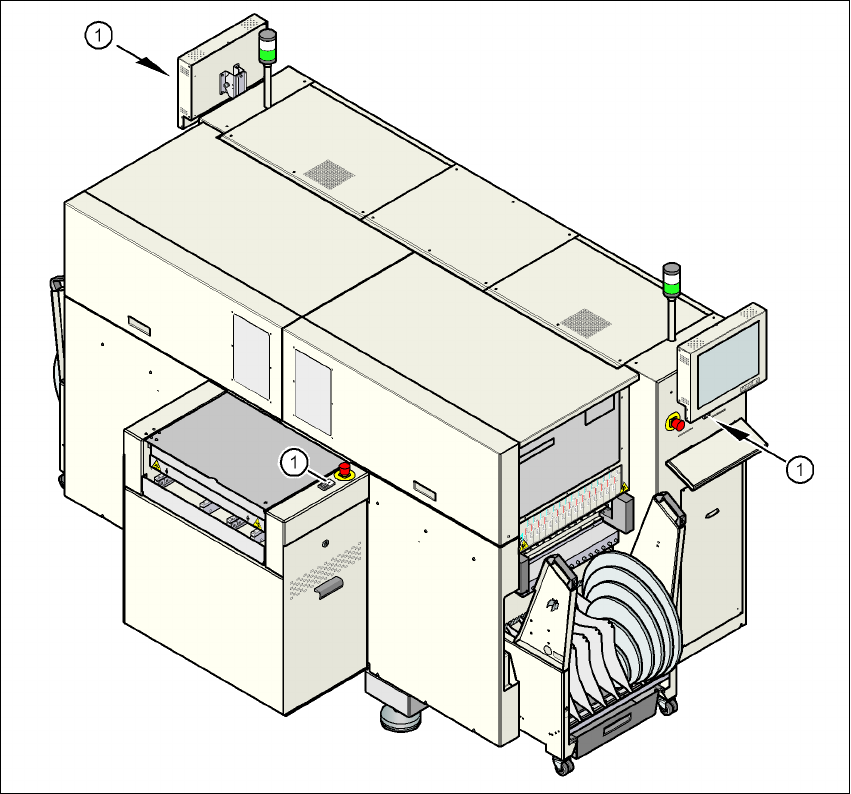 1

1

1