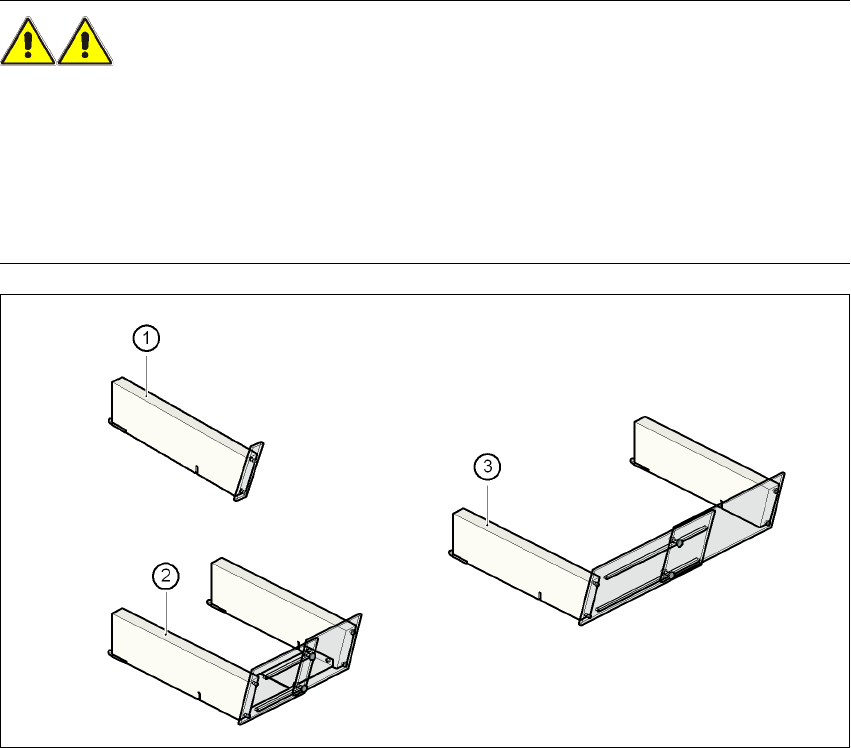 1

2

3