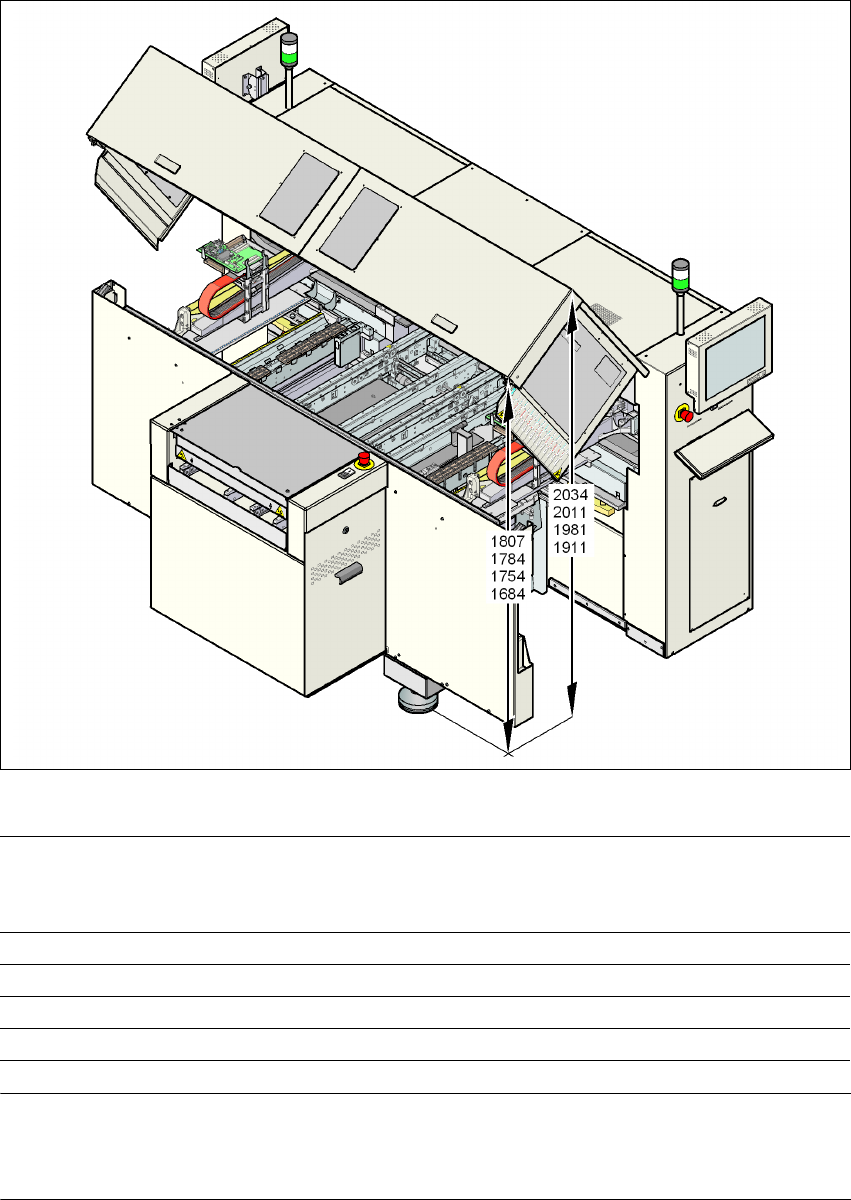 2034
2011
1981
1911

1807
1784
1754
1684