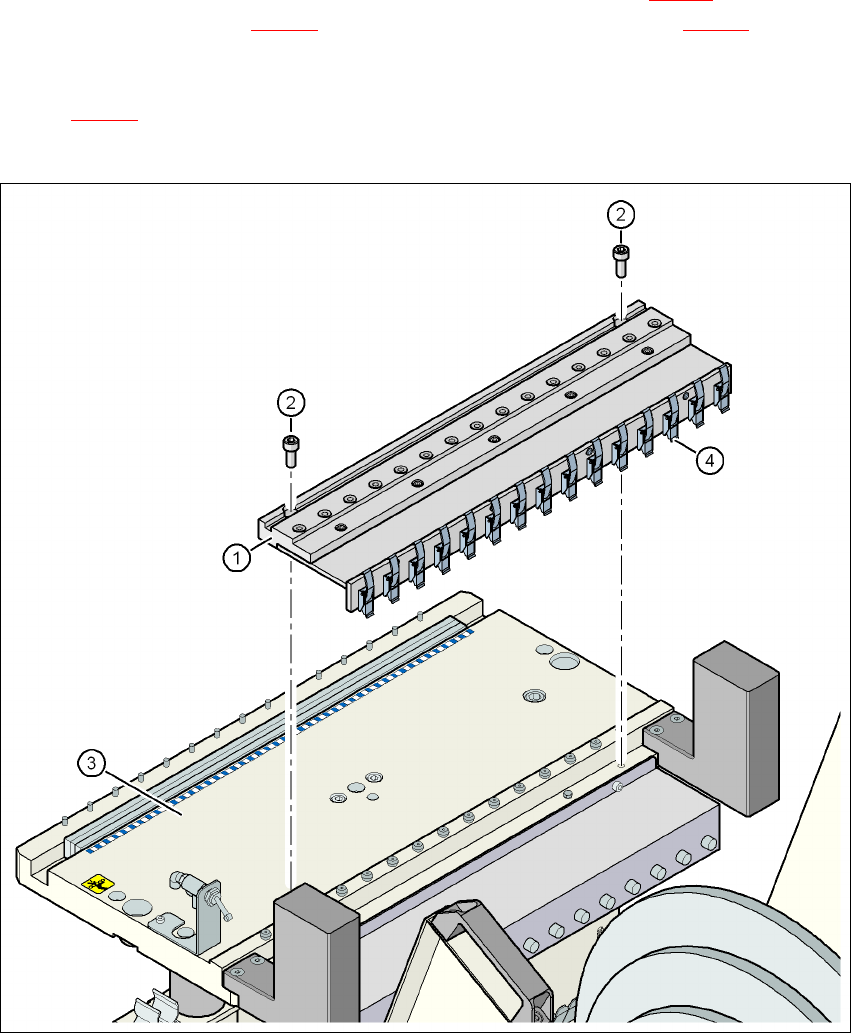 2

2

4

1

3