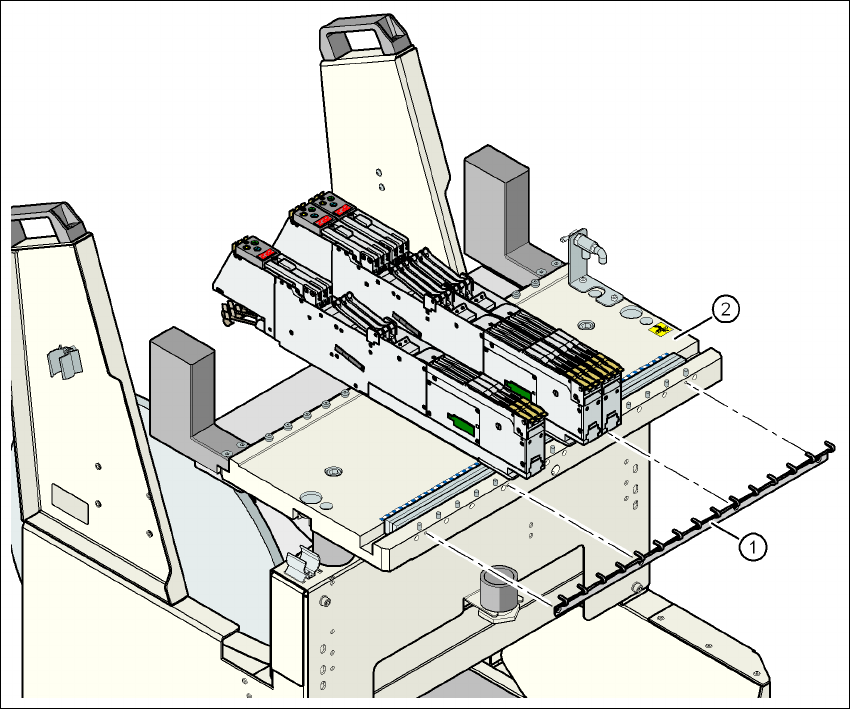 2

1