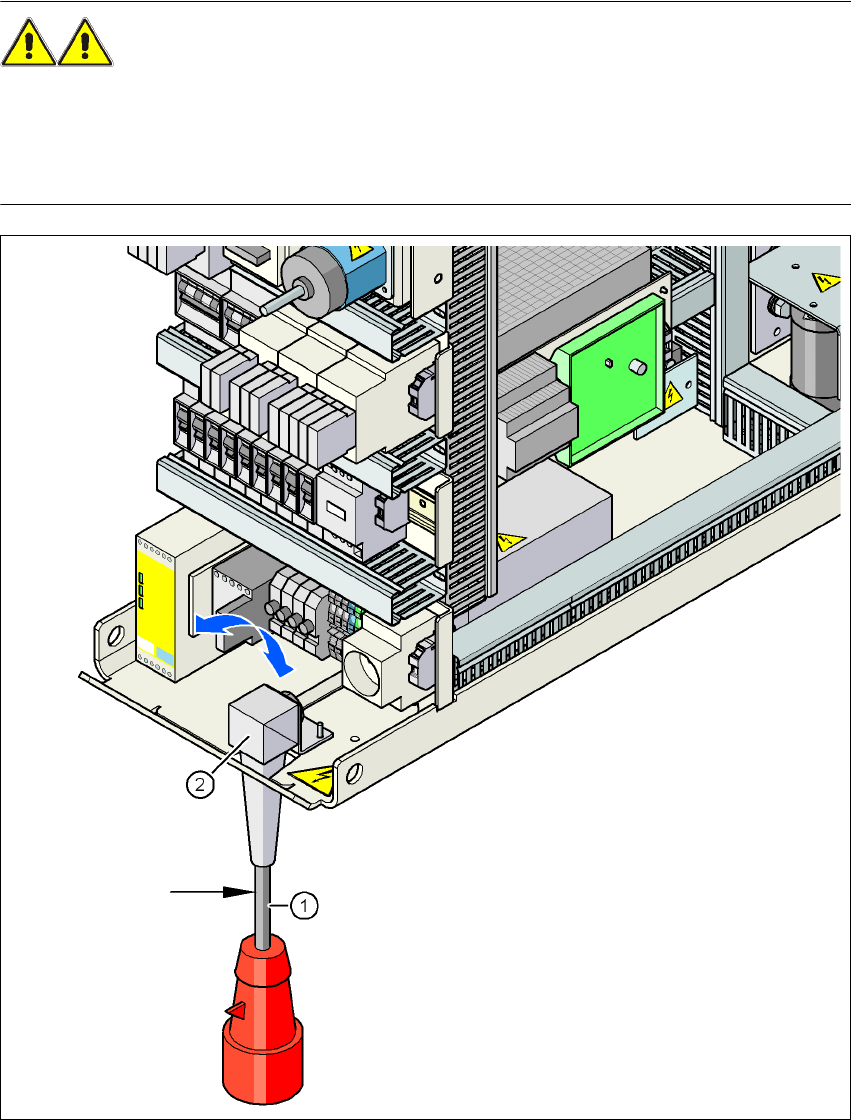 2

1