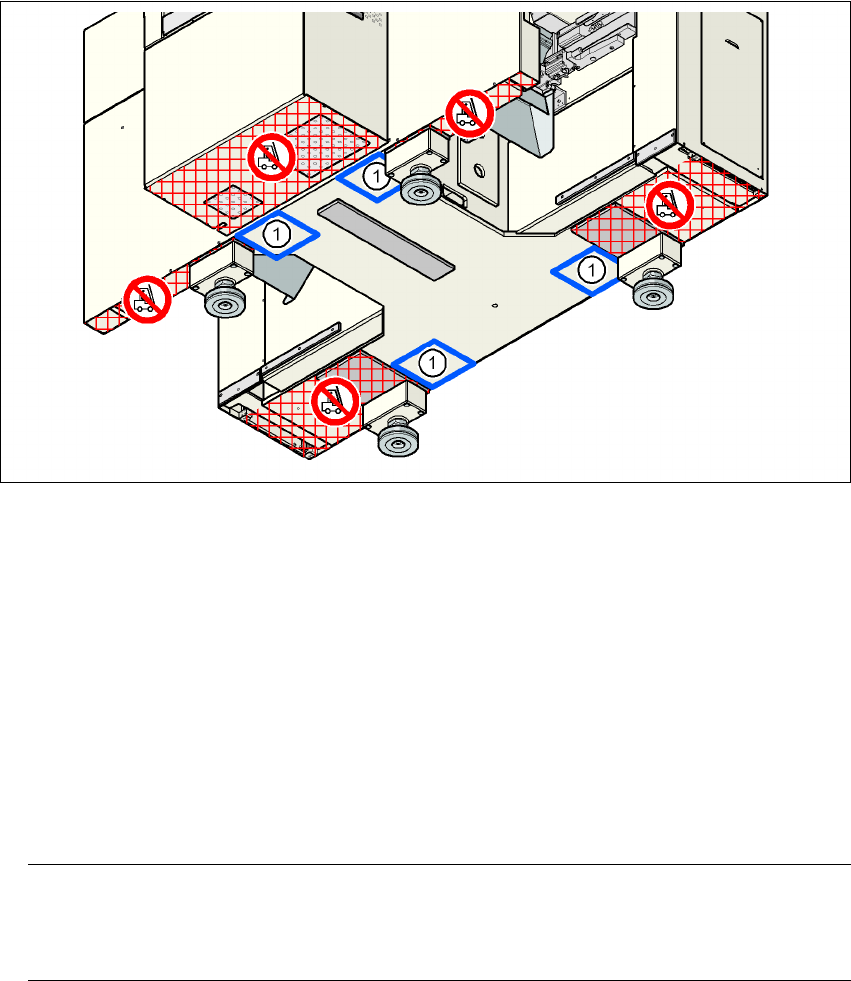 1

1

1

1