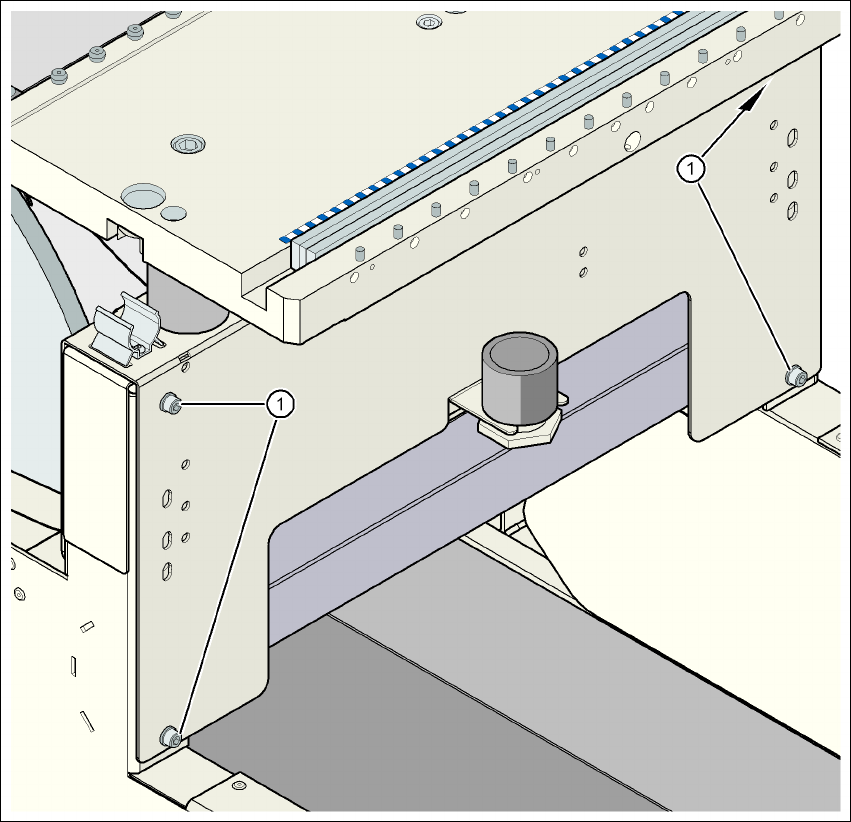 1

1