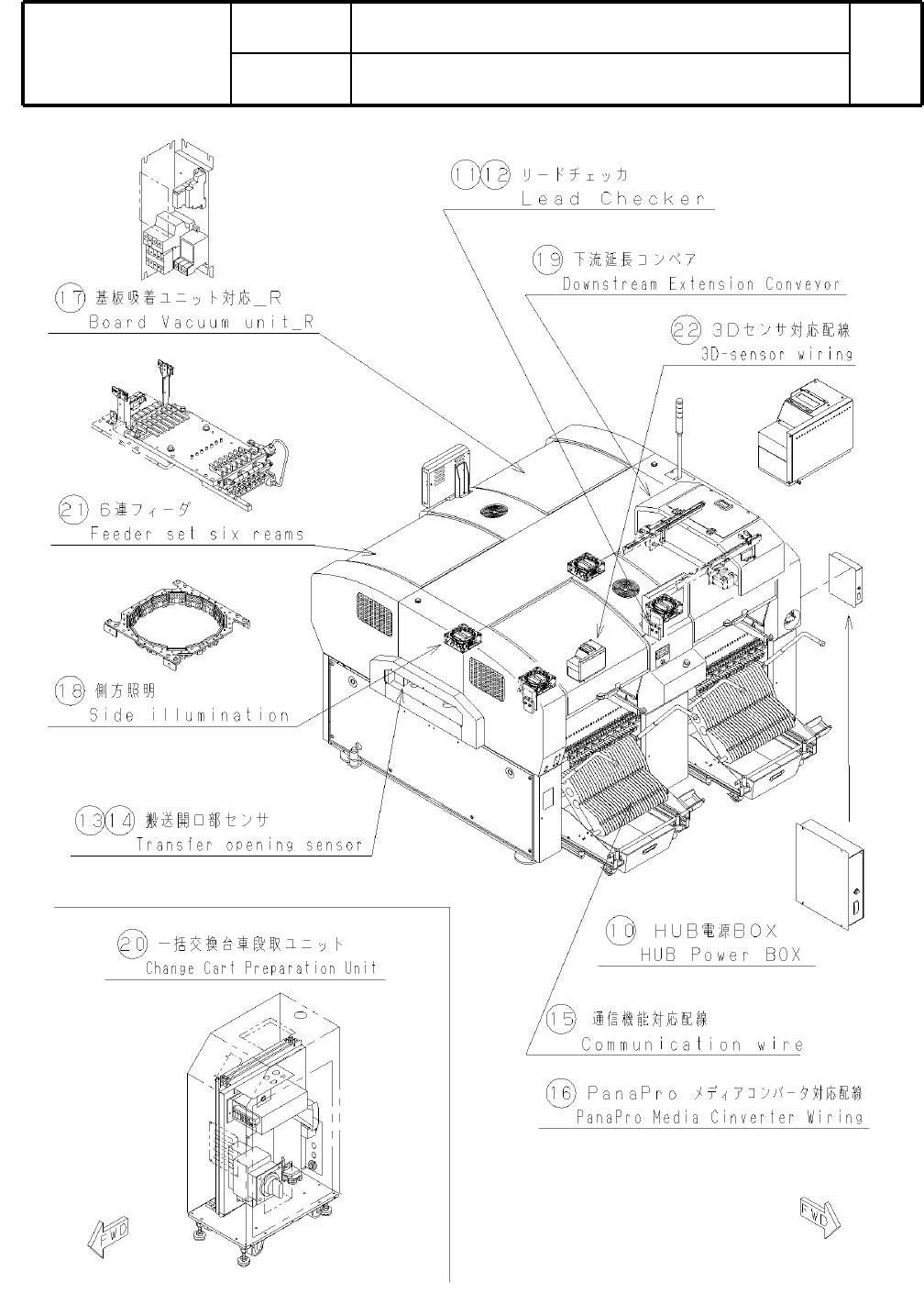 11 12 リードチェッカ
Lead Checker

19 下流延長コンベア
Downstream Extension Conveyor

22 3Dセンサ対応配線
3D-sensor wiring

17 基板吸着ユニット対応_R
Board Vacuum unit_R

21 6連フィーダ
Feeder set six reams

18 側方照明
Side illumination

13 14 搬送開口部センサ
Transfer opening sensor

20 一括交換台車段取ユニット
Change Cart Preparation Unit

10 HUB電源BOX
HUB Power BOX

15 通信機能対応配線
Communication wire

16 PanaPro メディアコンバータ対応配線
PanaPro Media Cinverter Wiring

FWD

FWD