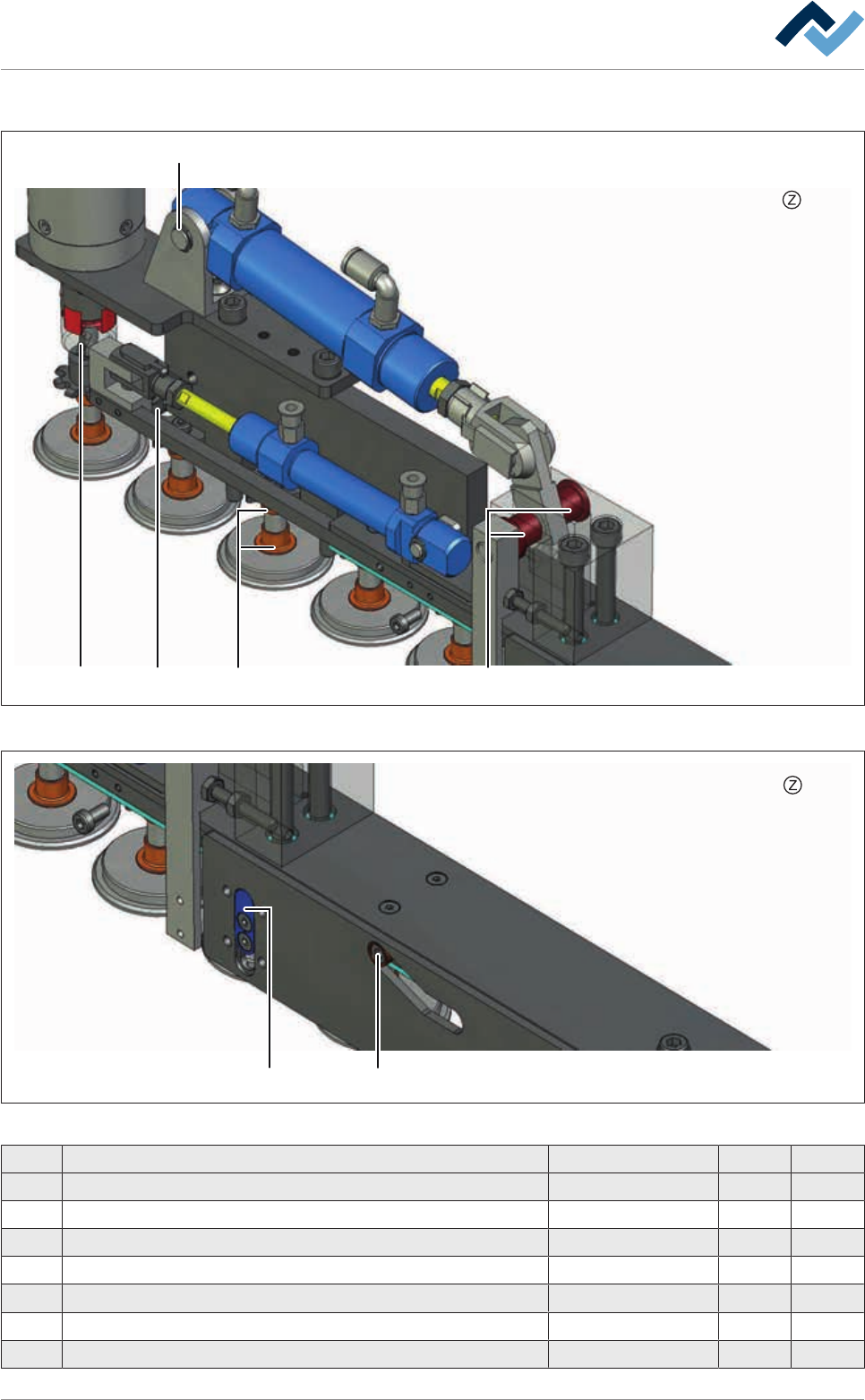 Ⓩ

Ⓩ