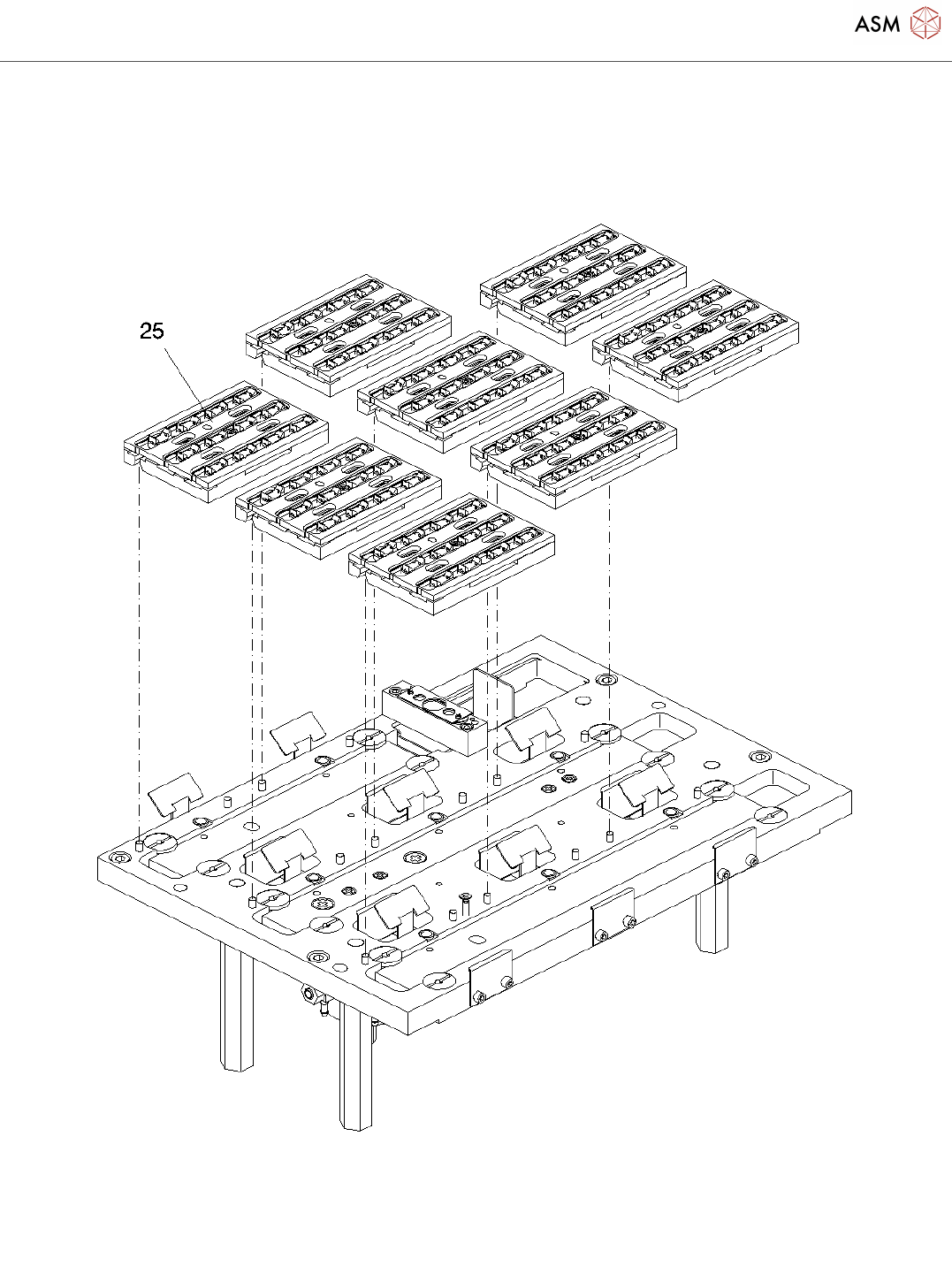 ASM

25