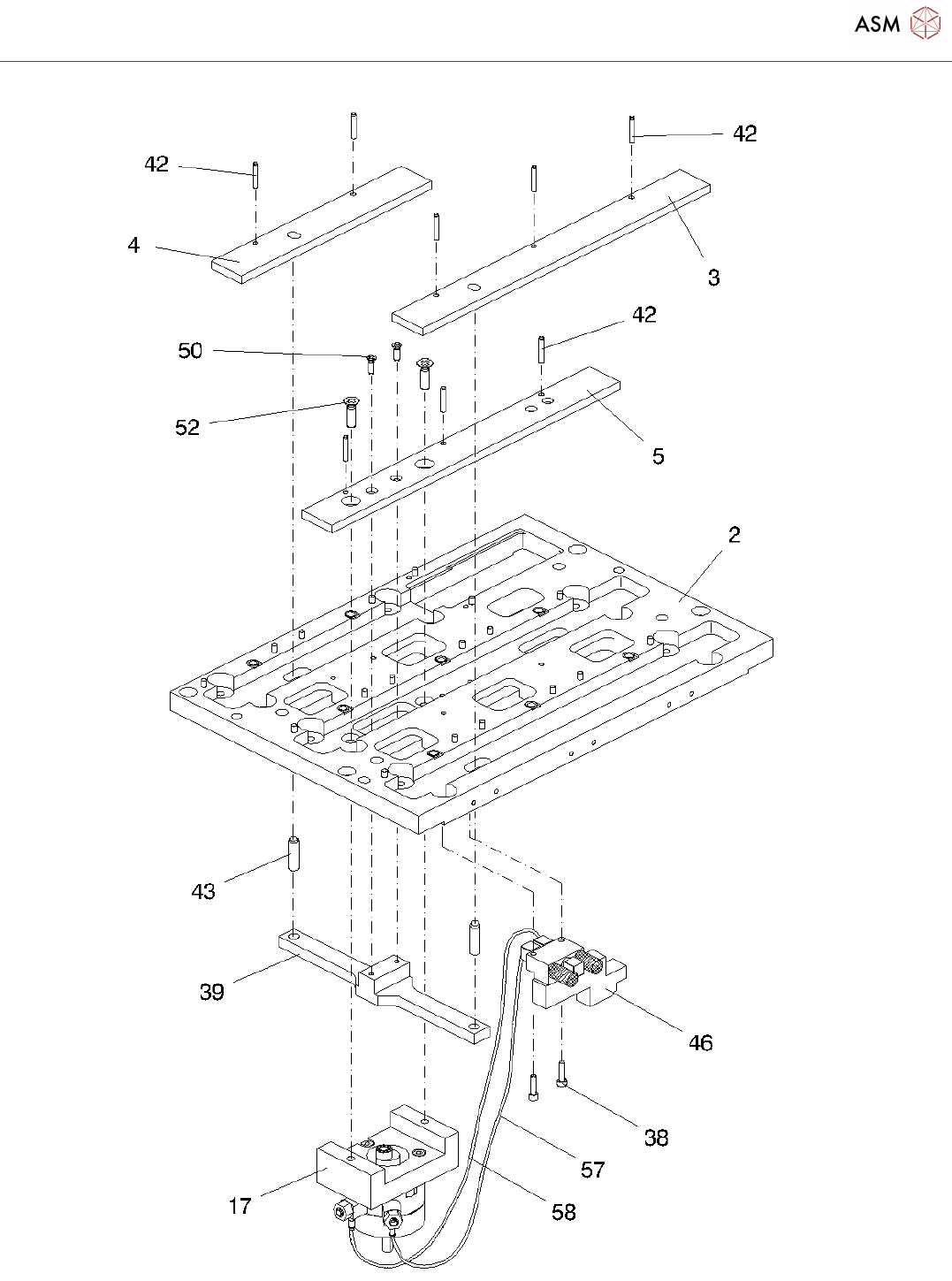 ASM

42
42
4
3
42
50
52
5
2
43
39
46
38
57
17
58