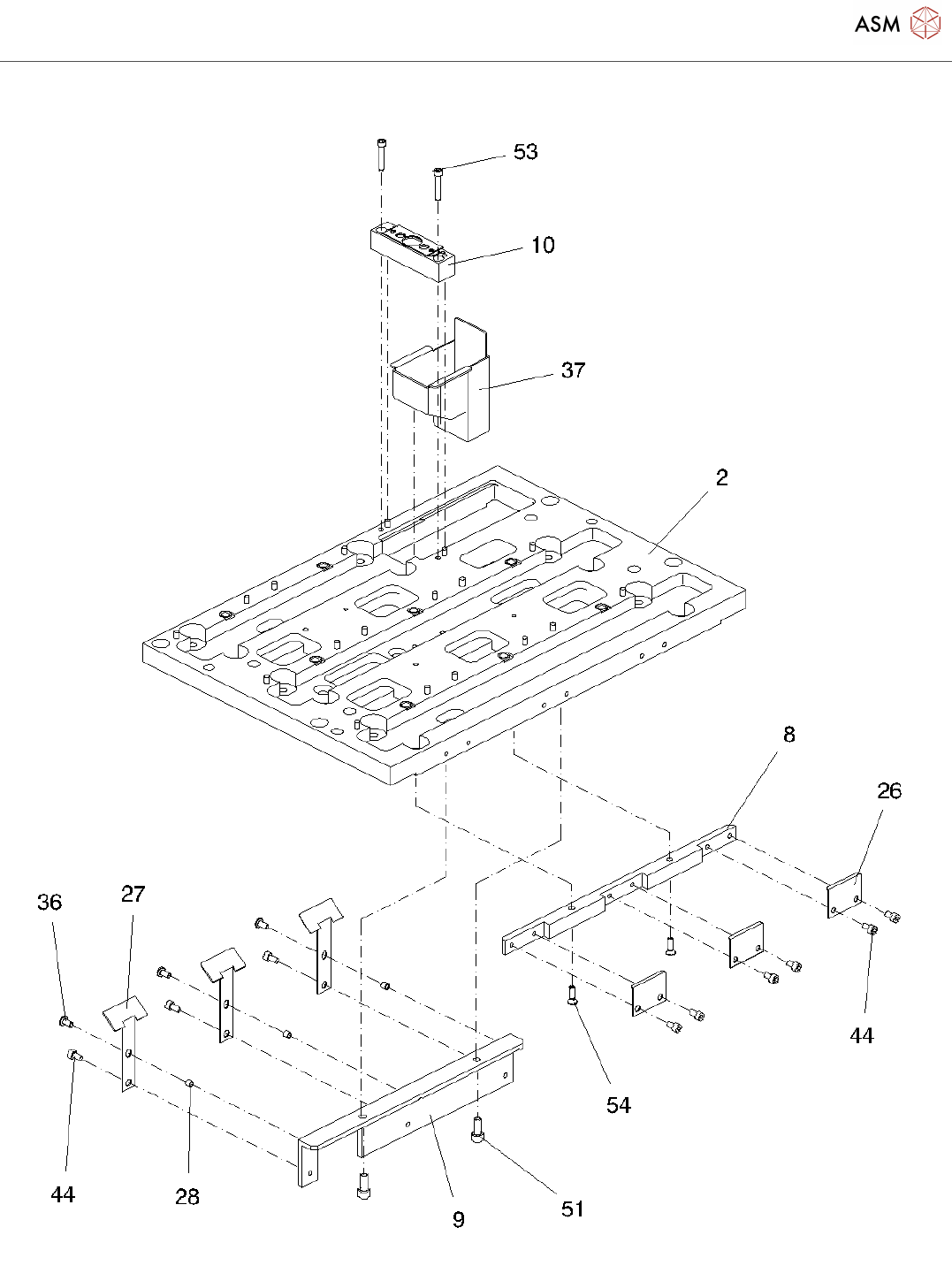 ASM

53

10

37

2

8

26

36

27

44

54

44

28

9

51