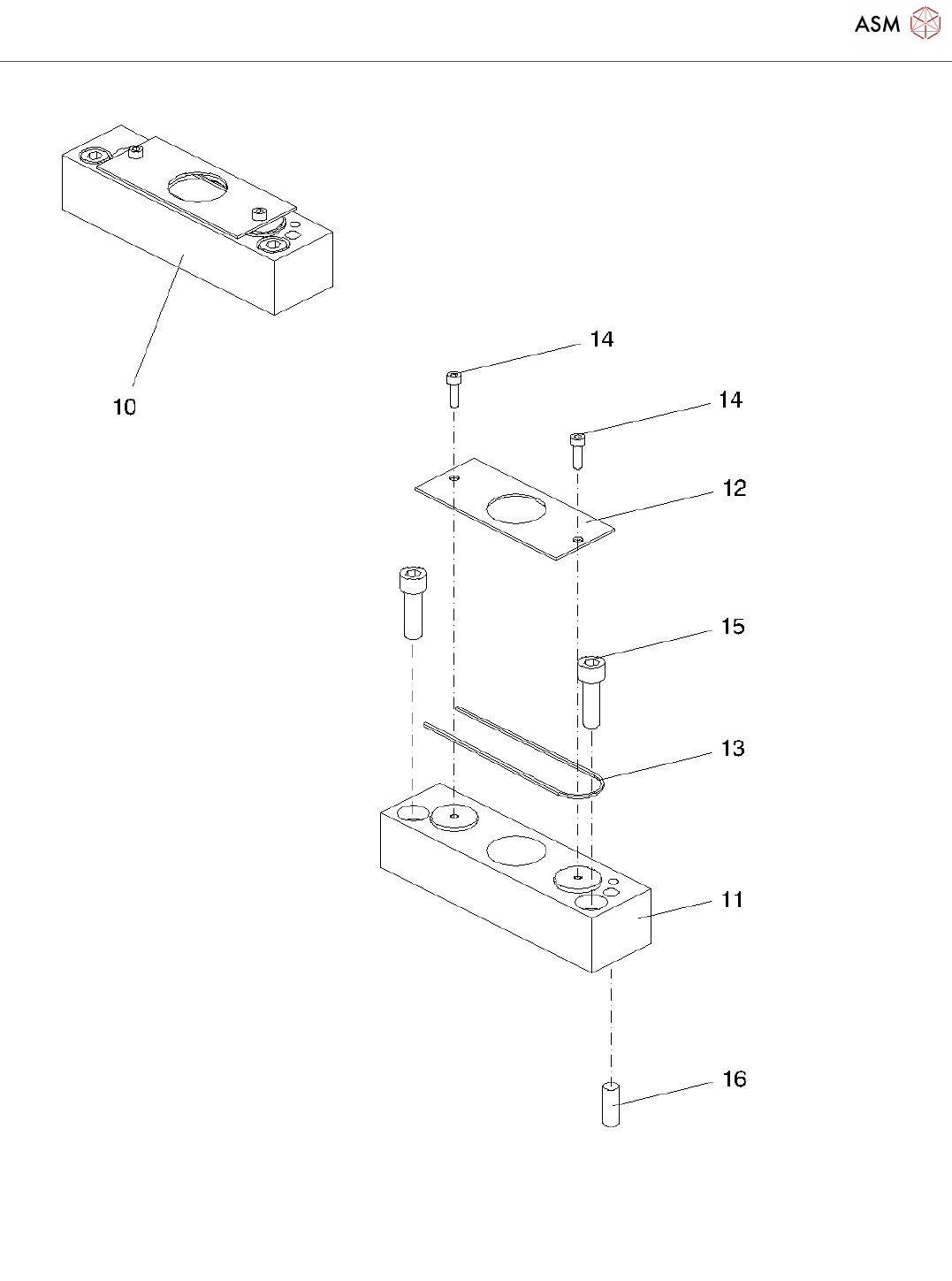 ASM

10

14

14

12

15

13

11

16