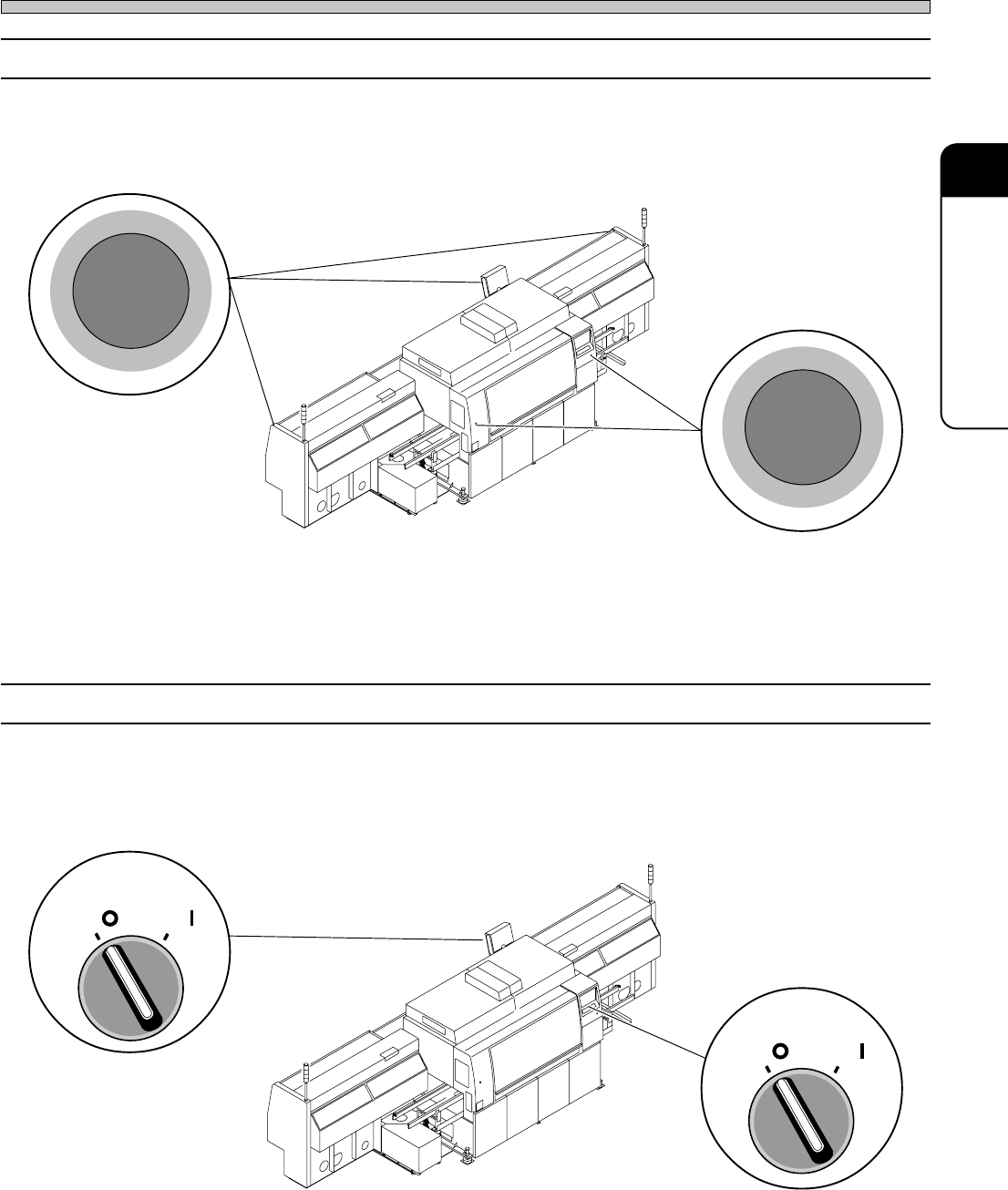 O I

O I