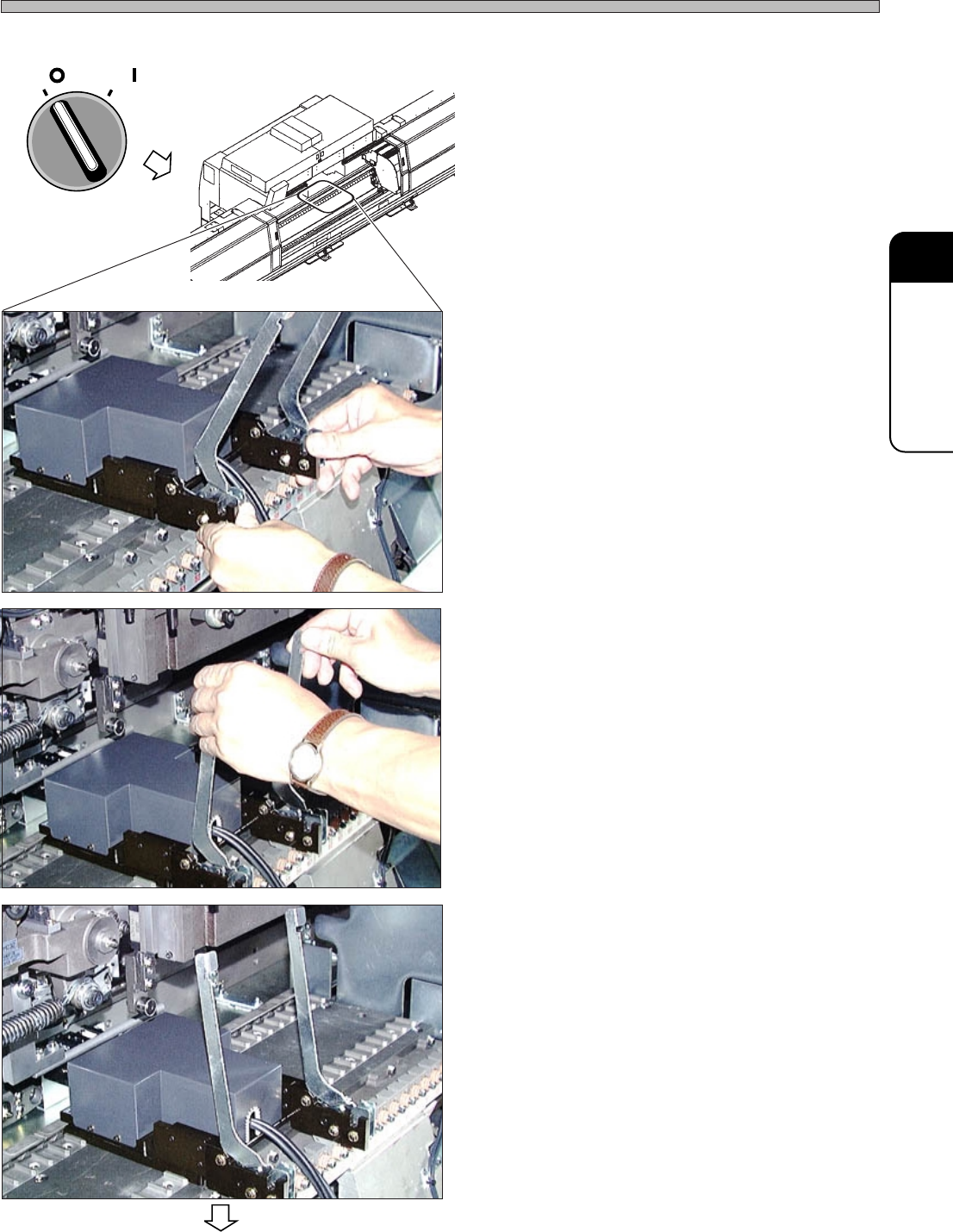 O I