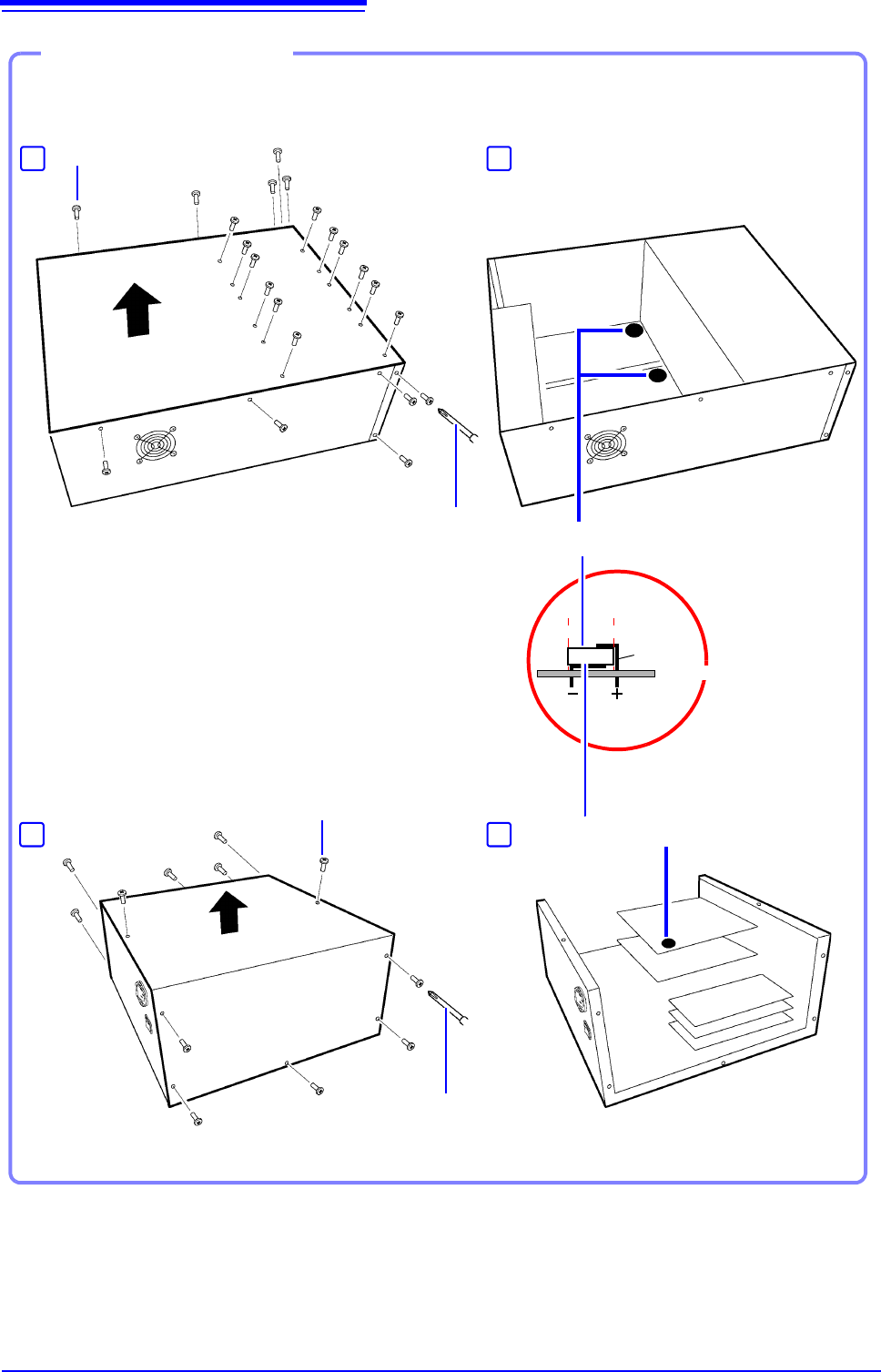 −
+