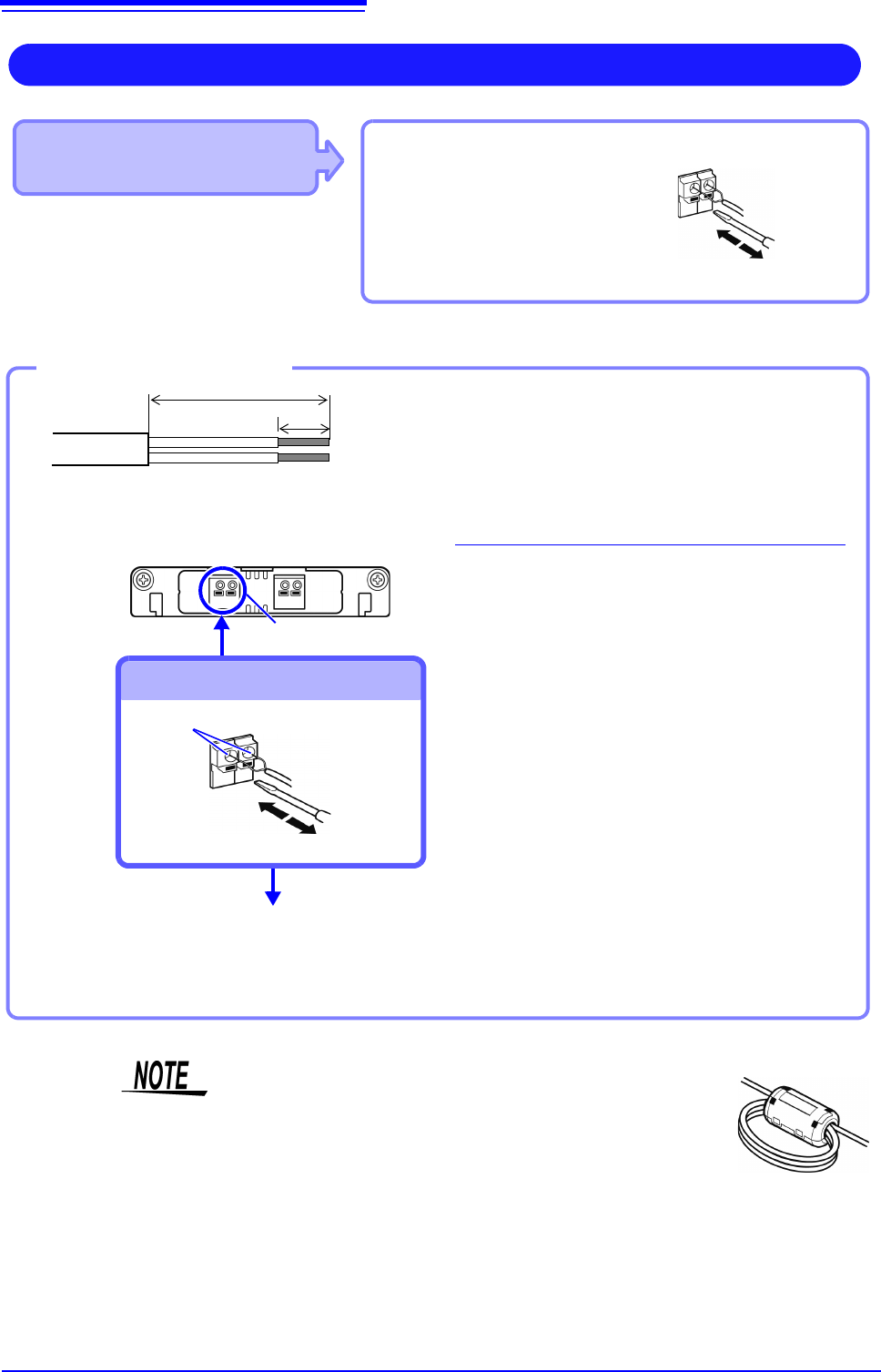 NOTE