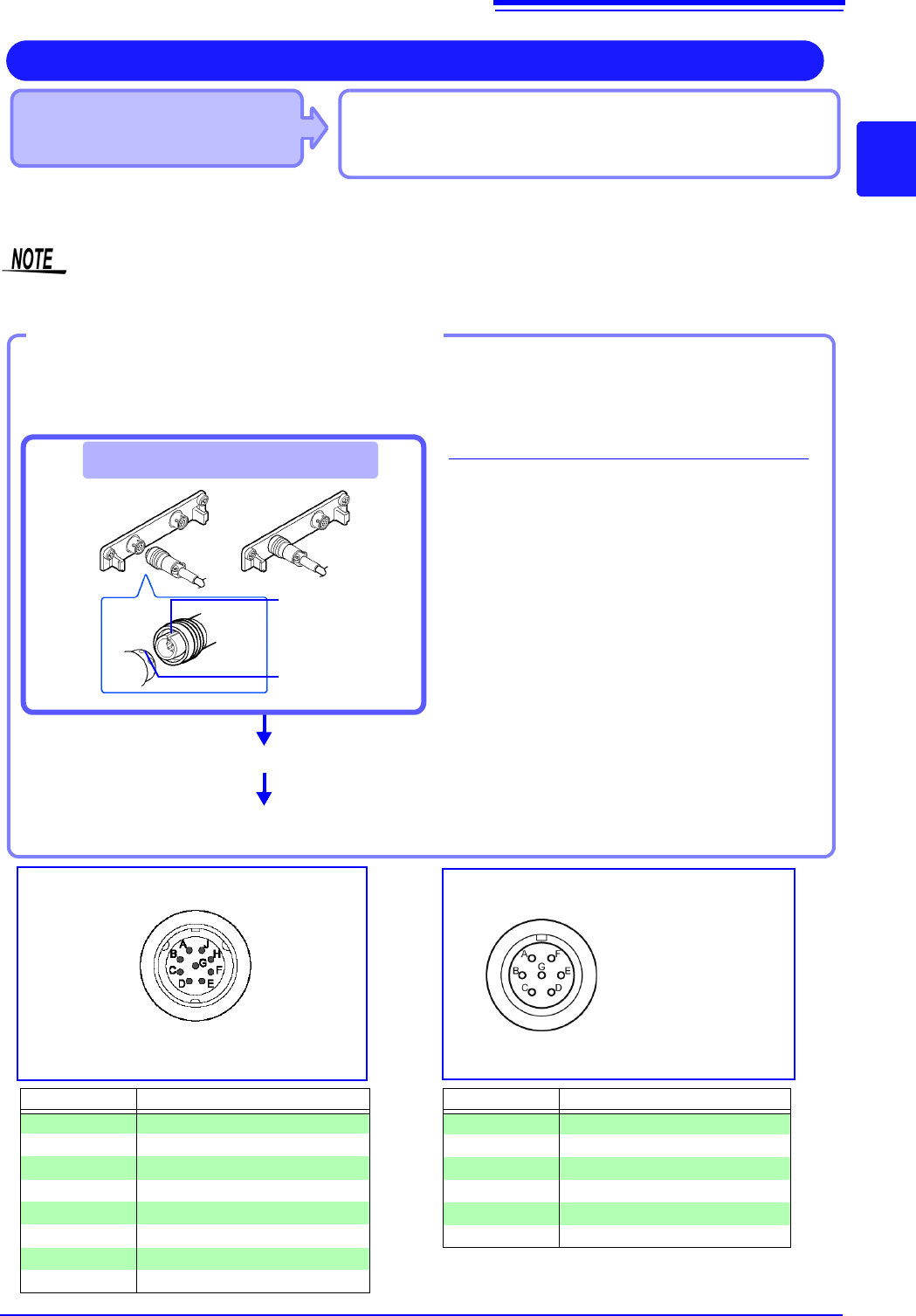 NOTE

A B C D E F G H J

A B C D E F G