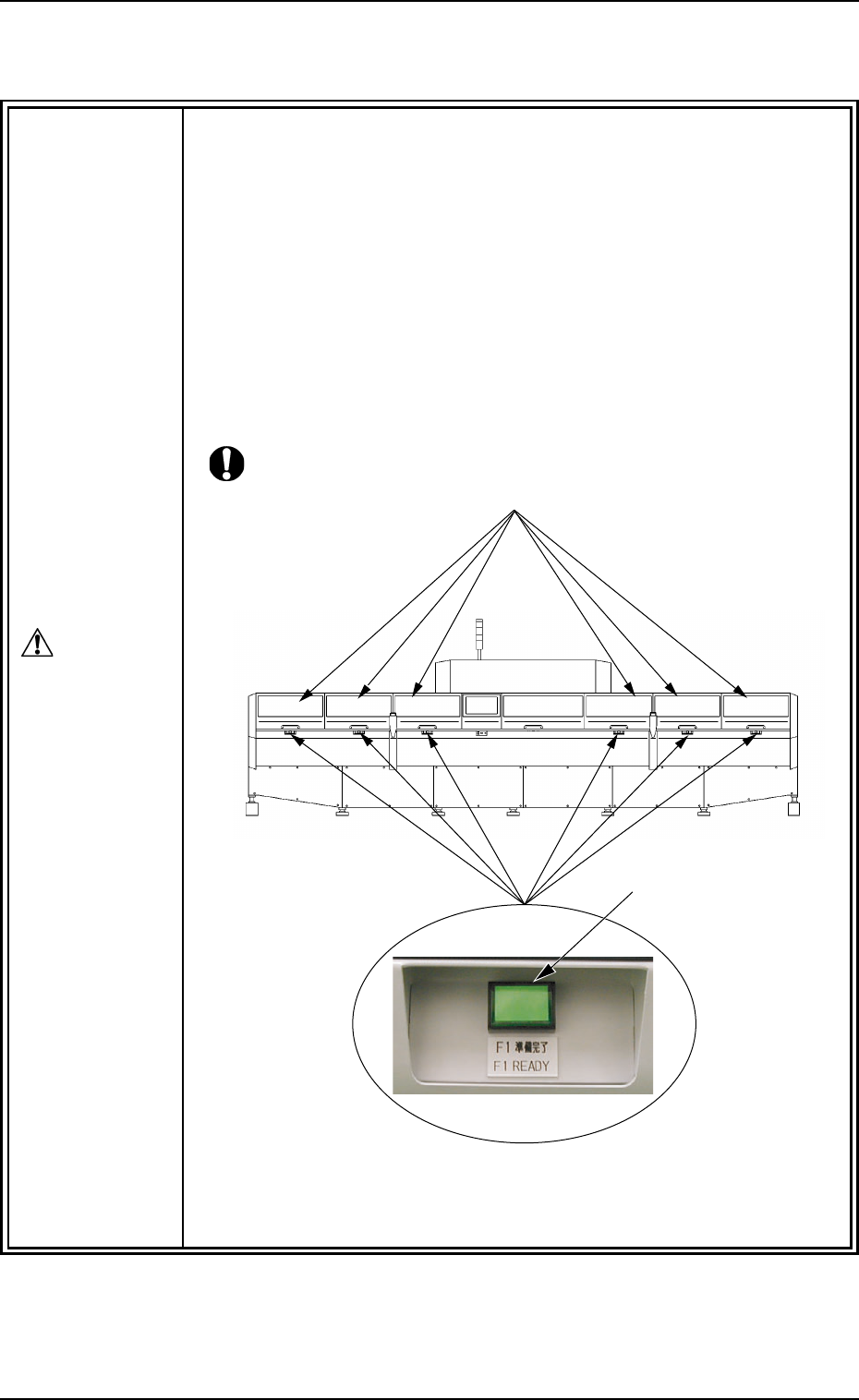 F1 準備完了
F1 READY