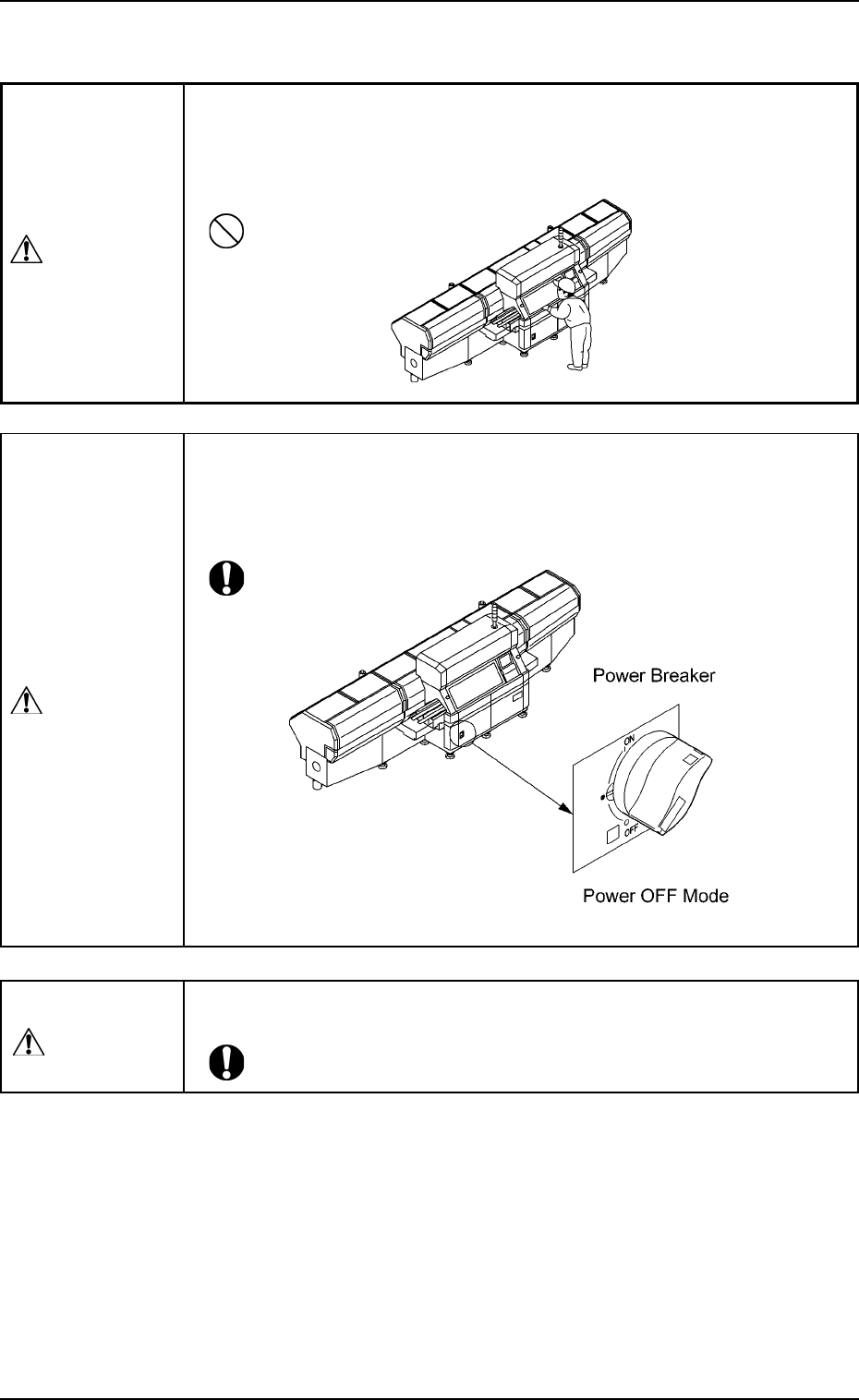 Power Breaker

ON

OFF

Power OFF Mode