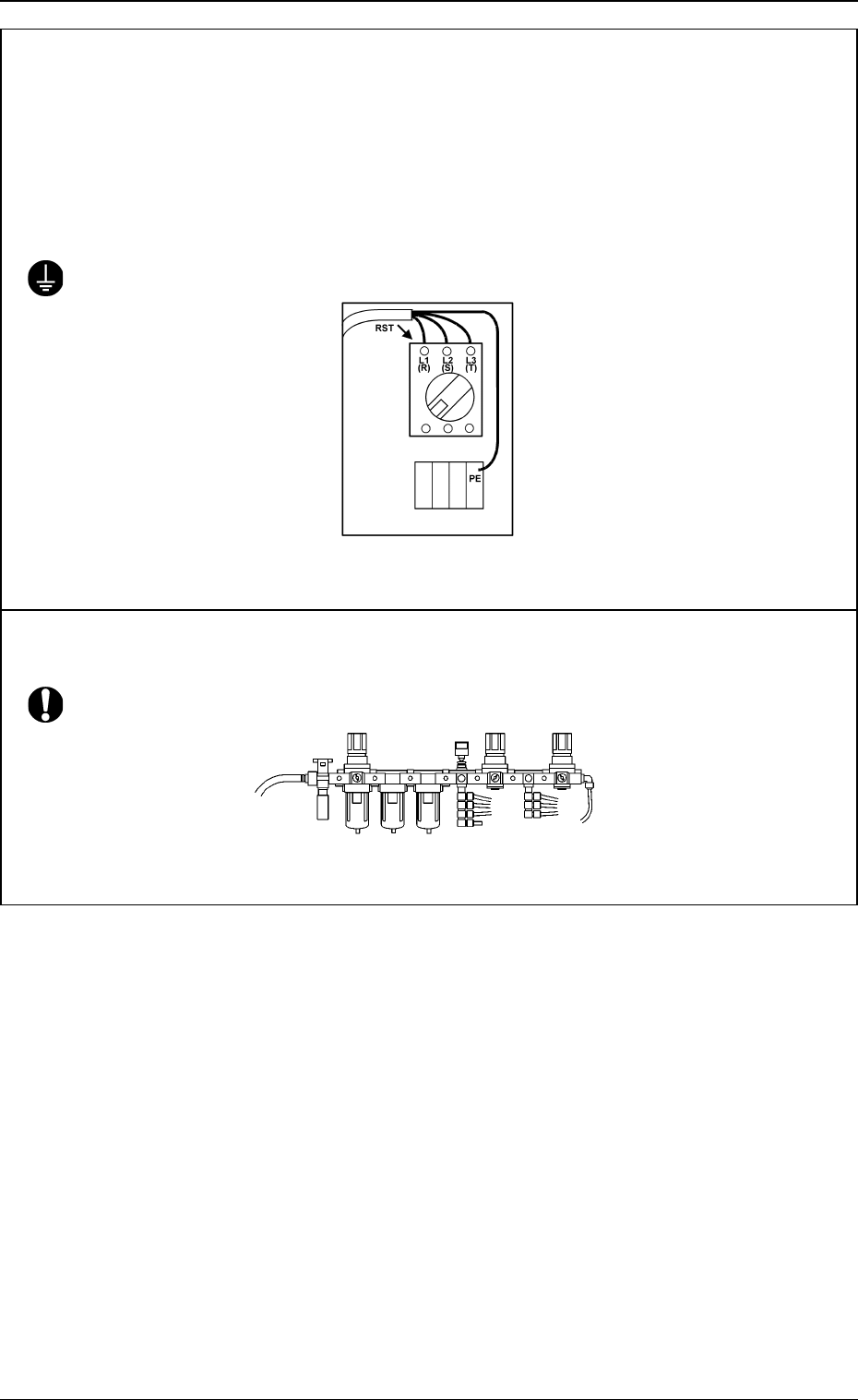 RST
L1 (R)
L2 (S)
L3 (T)
PE