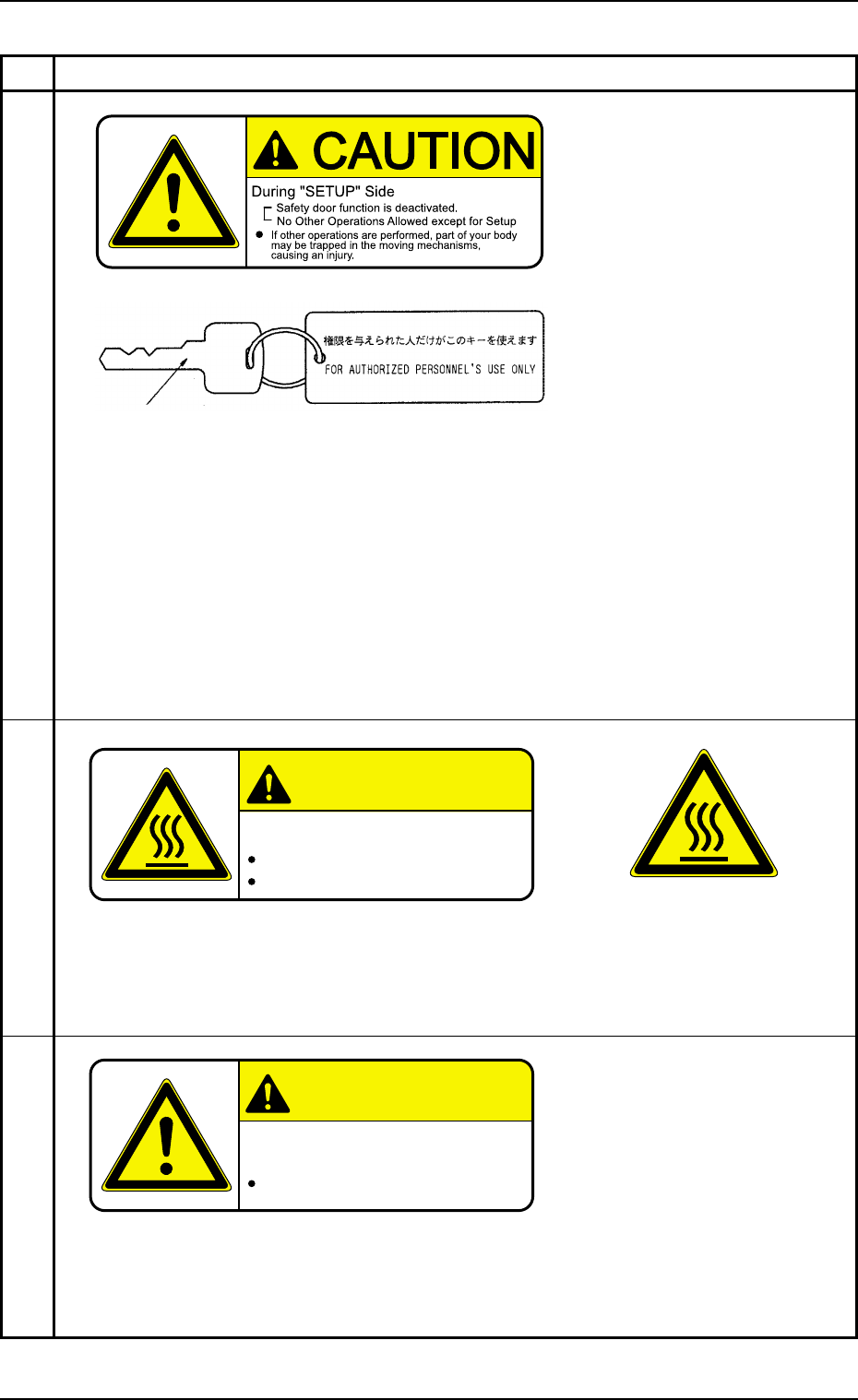 CAUTION

During "SETUP" Side

Safety door function is deactivated.
No Other Operations Allowed except for Setup

If other operations are performed, part of your body may be trapped in the moving mechanisms, causing an injury.

権限を与えられた人だけがこのキーを使えます

FOR AUTHORIZED PERSONNEL'S USE ONLY