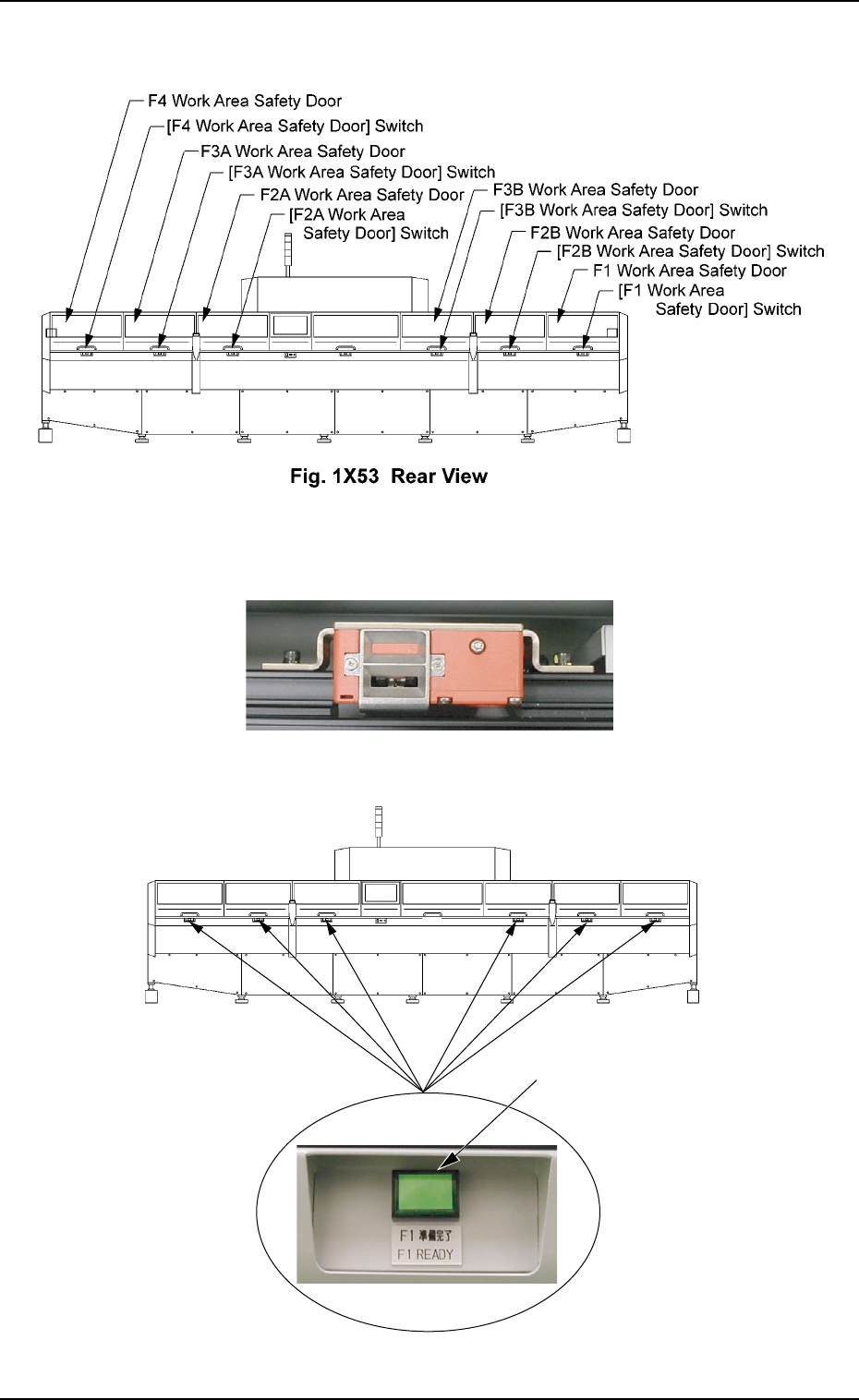 F4 Work Area Safety Door
[F4 Work Area Safety Door] Switch
F3A Work Area Safety Door
[F3A Work Area Safety Door] Switch
F2A Work Area Safety Door
[F2A Work Area Safety Door] Switch
F3B Work Area Safety Door
[F3B Work Area Safety Door] Switch
F2B Work Area Safety Door
[F2B Work Area Safety Door] Switch
F1 Work Area Safety Door
[F1 Work Area Safety Door] Switch

Fig. 1X53 Rear View

F1 準備完了
F1 READY