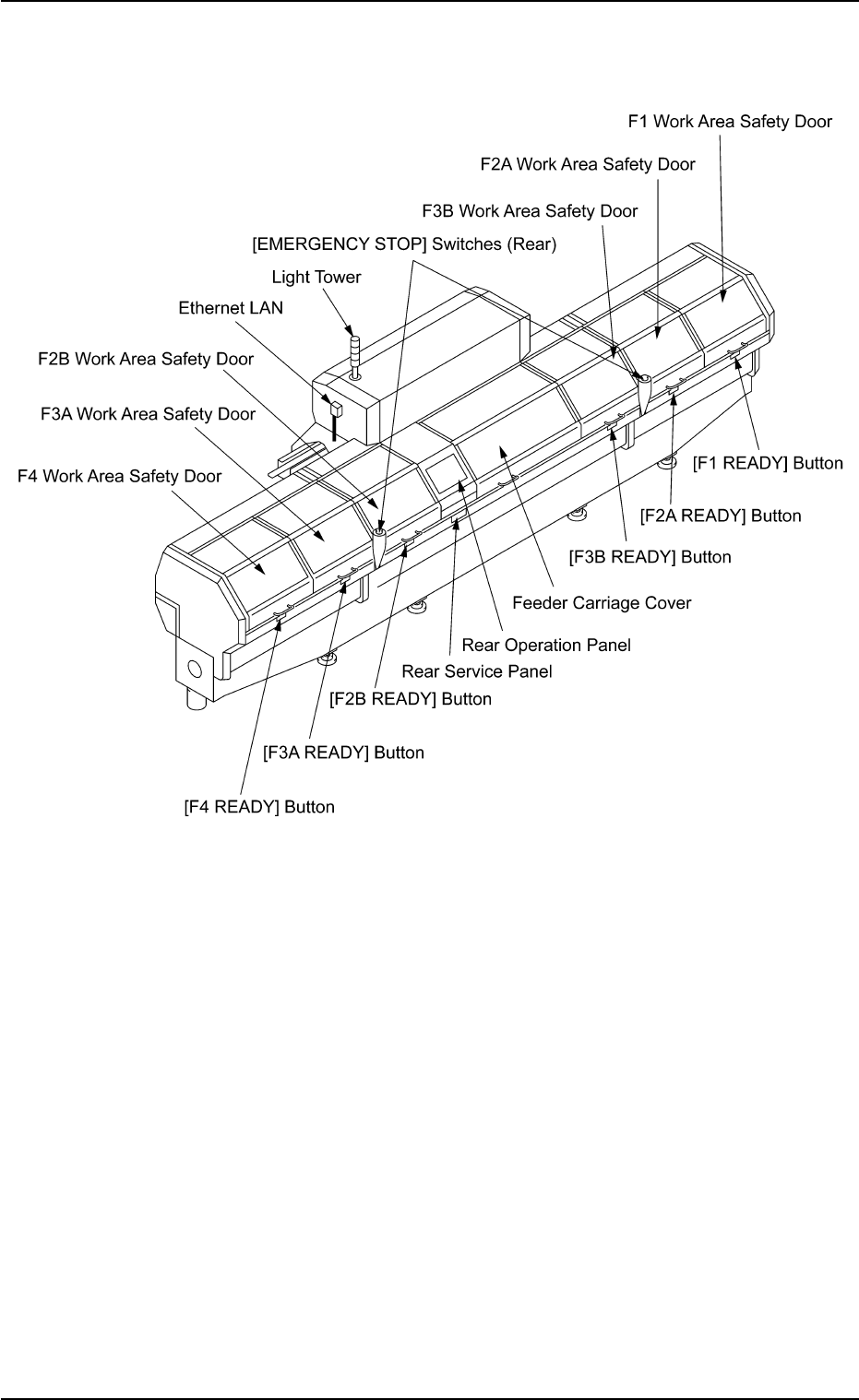 F1 Work Area Safety Door
F2A Work Area Safety Door
F3B Work Area Safety Door
[EMERGENCY STOP] Switches (Rear)
Light Tower
Ethernet LAN
F2B Work Area Safety Door
F3A Work Area Safety Door
F4 Work Area Safety Door
[F1 READY] Button
[F2A READY] Button
[F3B READY] Button
Feeder Carriage Cover
Rear Operation Panel
Rear Service Panel
[F2B READY] Button
[F3A READY] Button
[F4 READY] Button