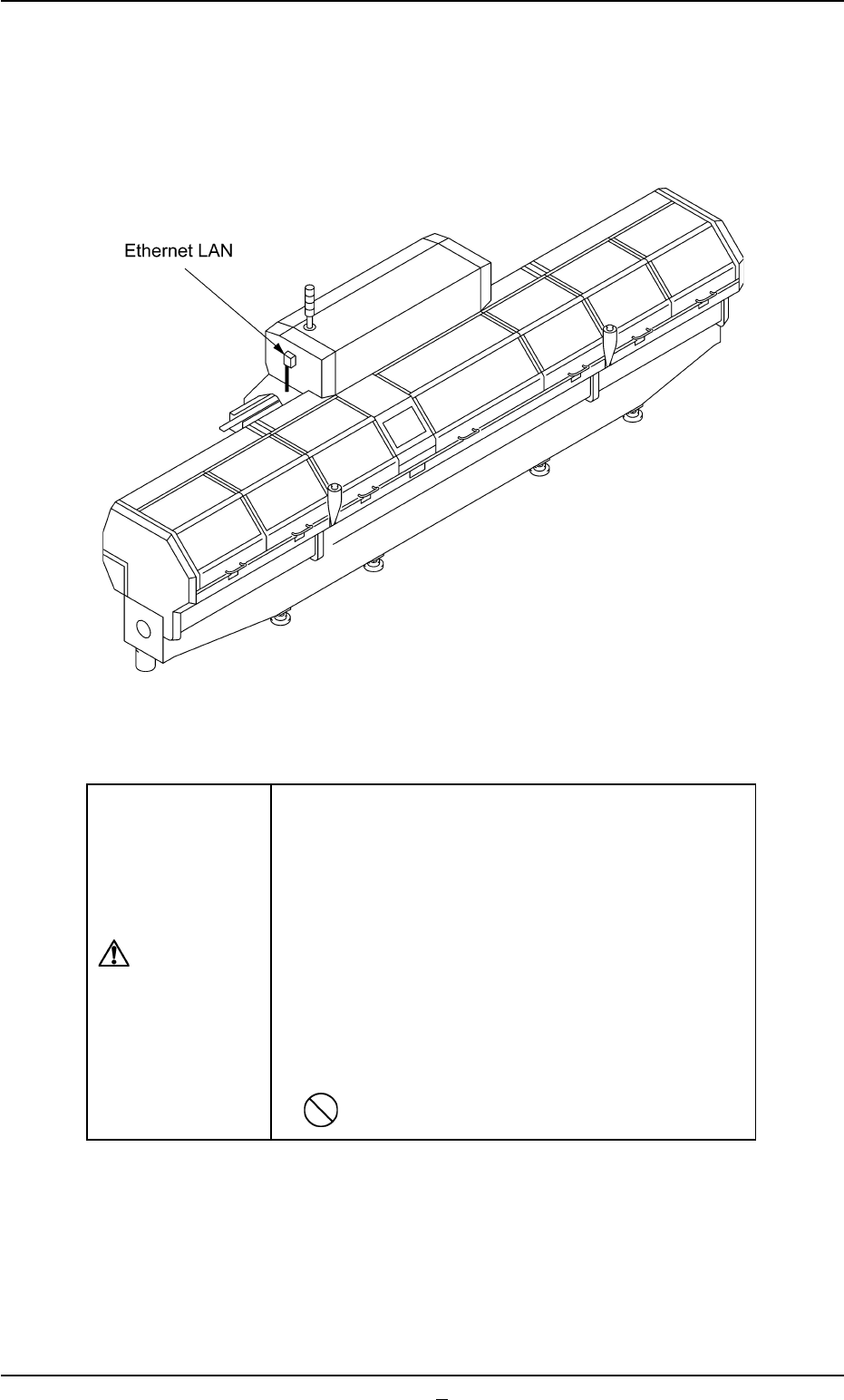 Ethernet LAN