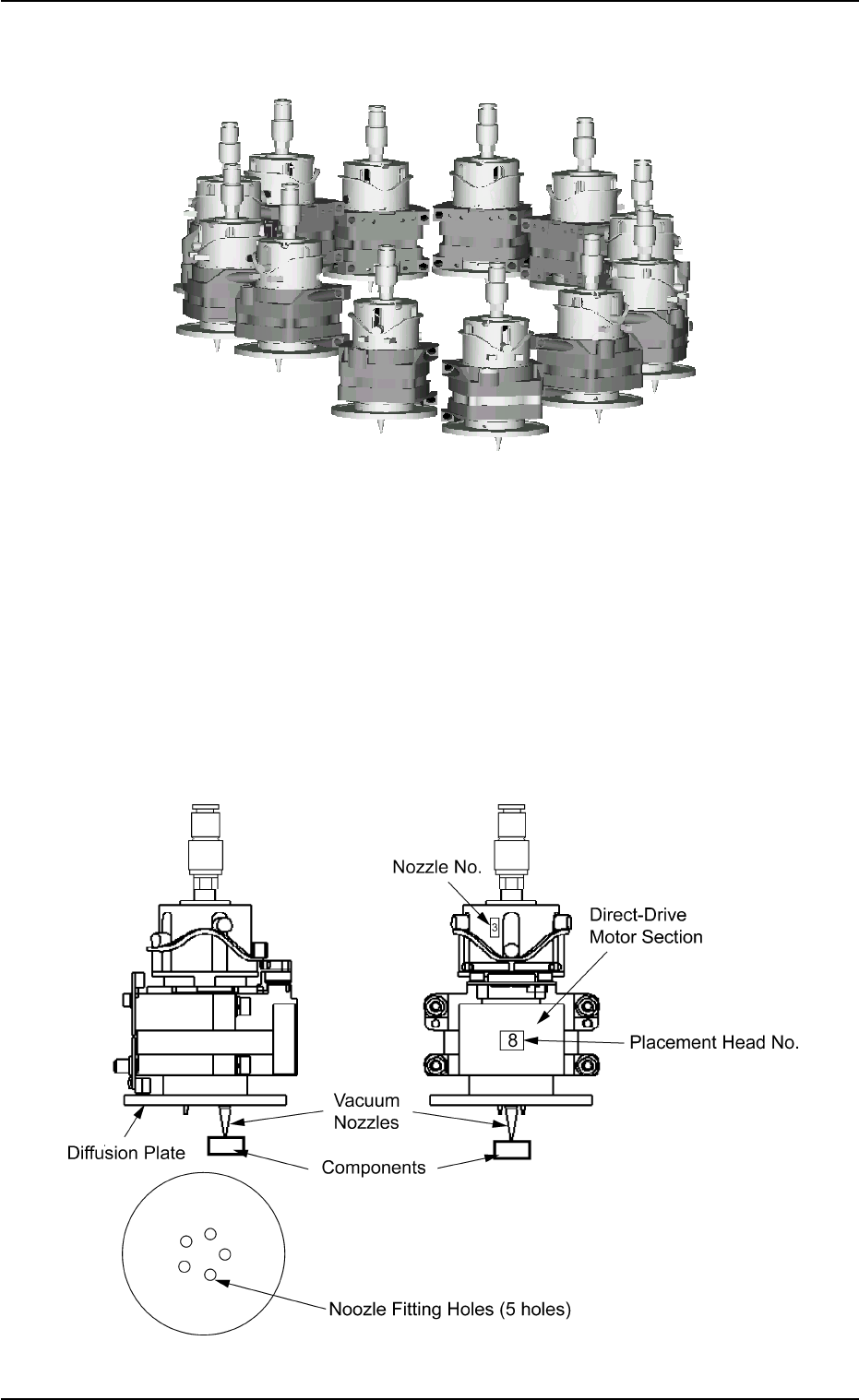 Nozzle No.

3

Direct-Drive Motor Section

8

Placement Head No.

Vacuum Nozzles

Diffusion Plate

Components

Noozle Fitting Holes (5 holes)