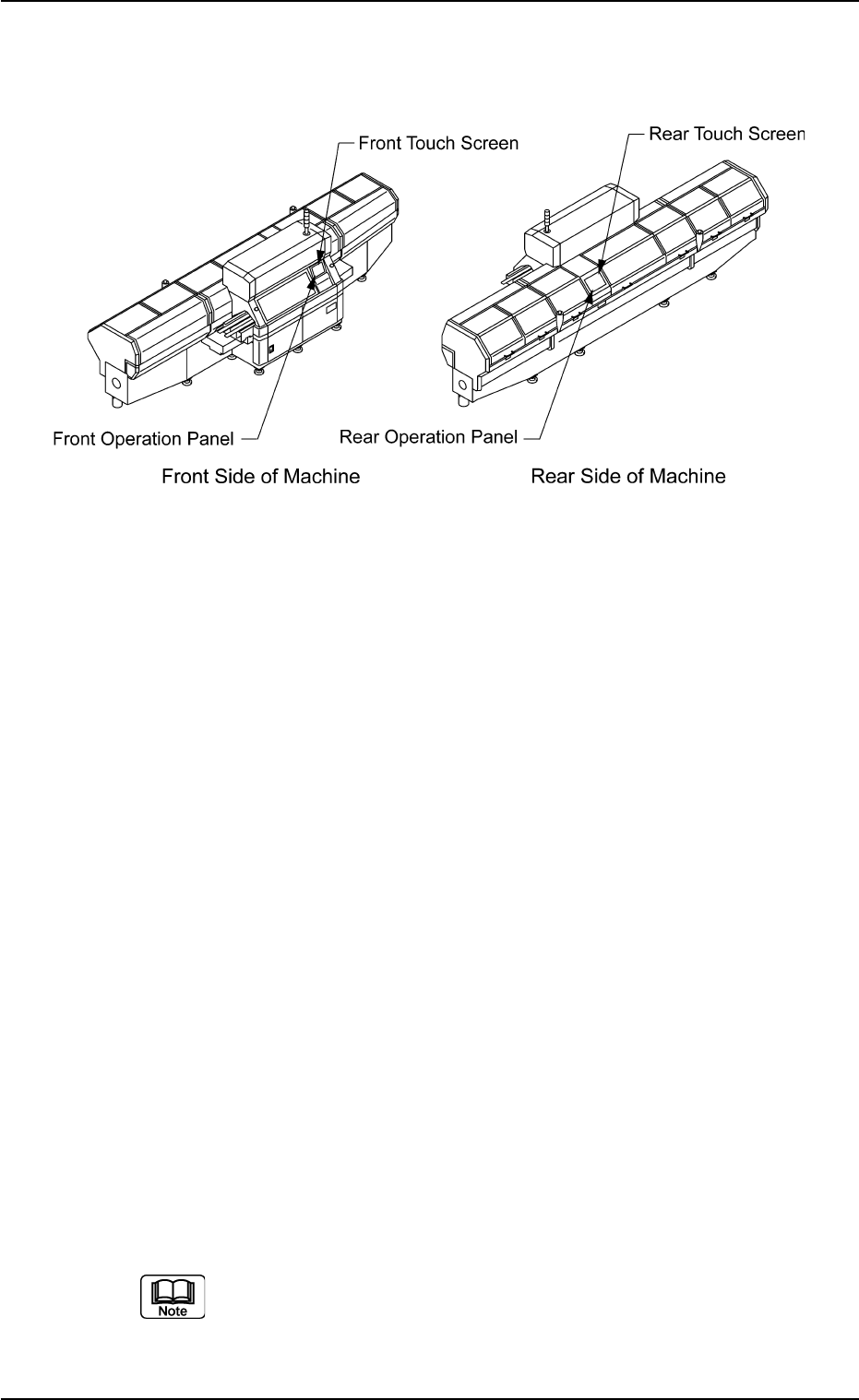 Front Touch Screen

Rear Touch Screen

Front Operation Panel

Rear Operation Panel

Front Side of Machine

Rear Side of Machine

Note