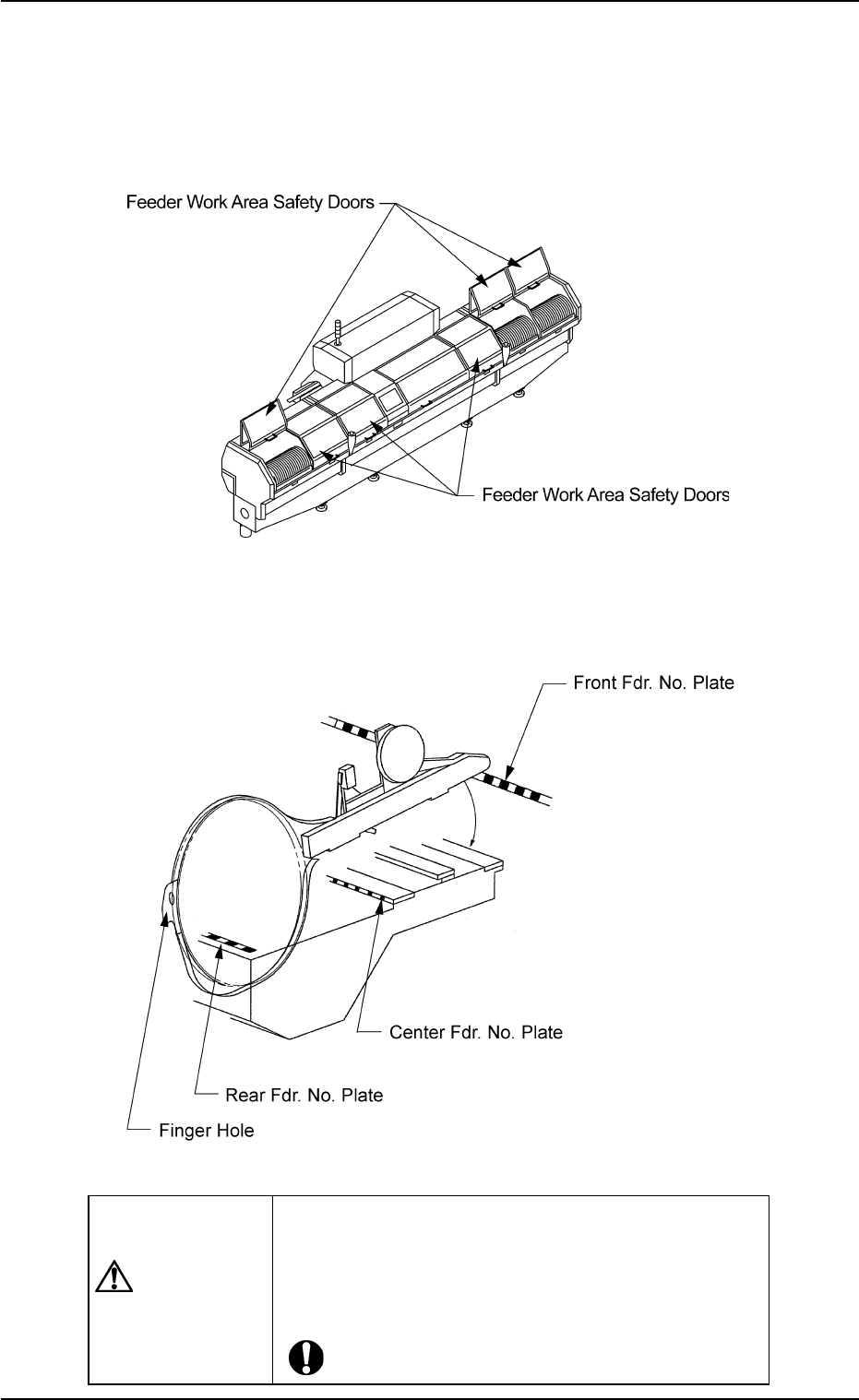 Feeder Work Area Safety Doors

Feeder Work Area Safety Doors

Front Fdr. No. Plate

Center Fdr. No. Plate

Rear Fdr. No. Plate

Finger Hole