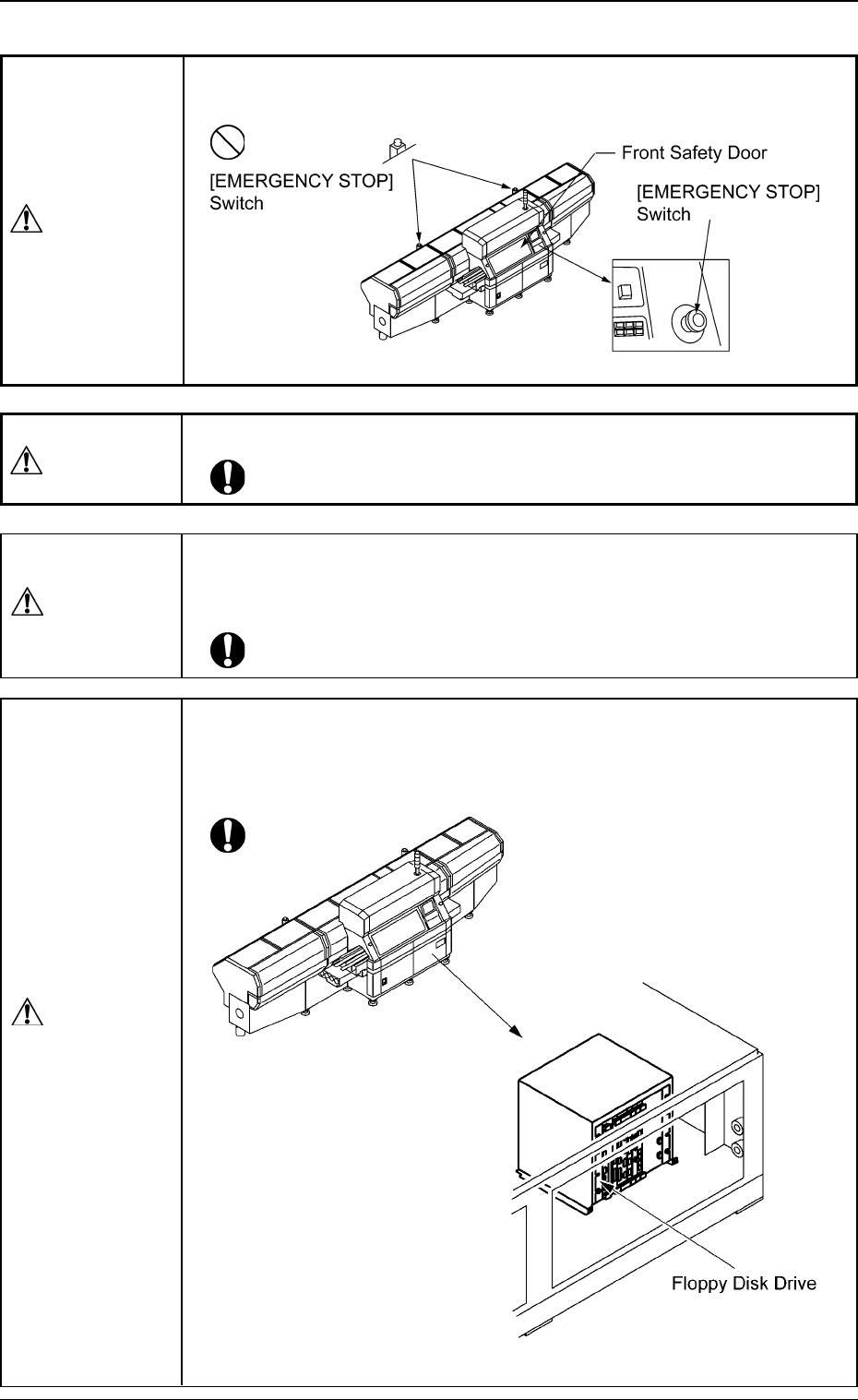 [EMERGENCY STOP] Switch

Front Safety Door

[EMERGENCY STOP] Switch

Floppy Disk Drive