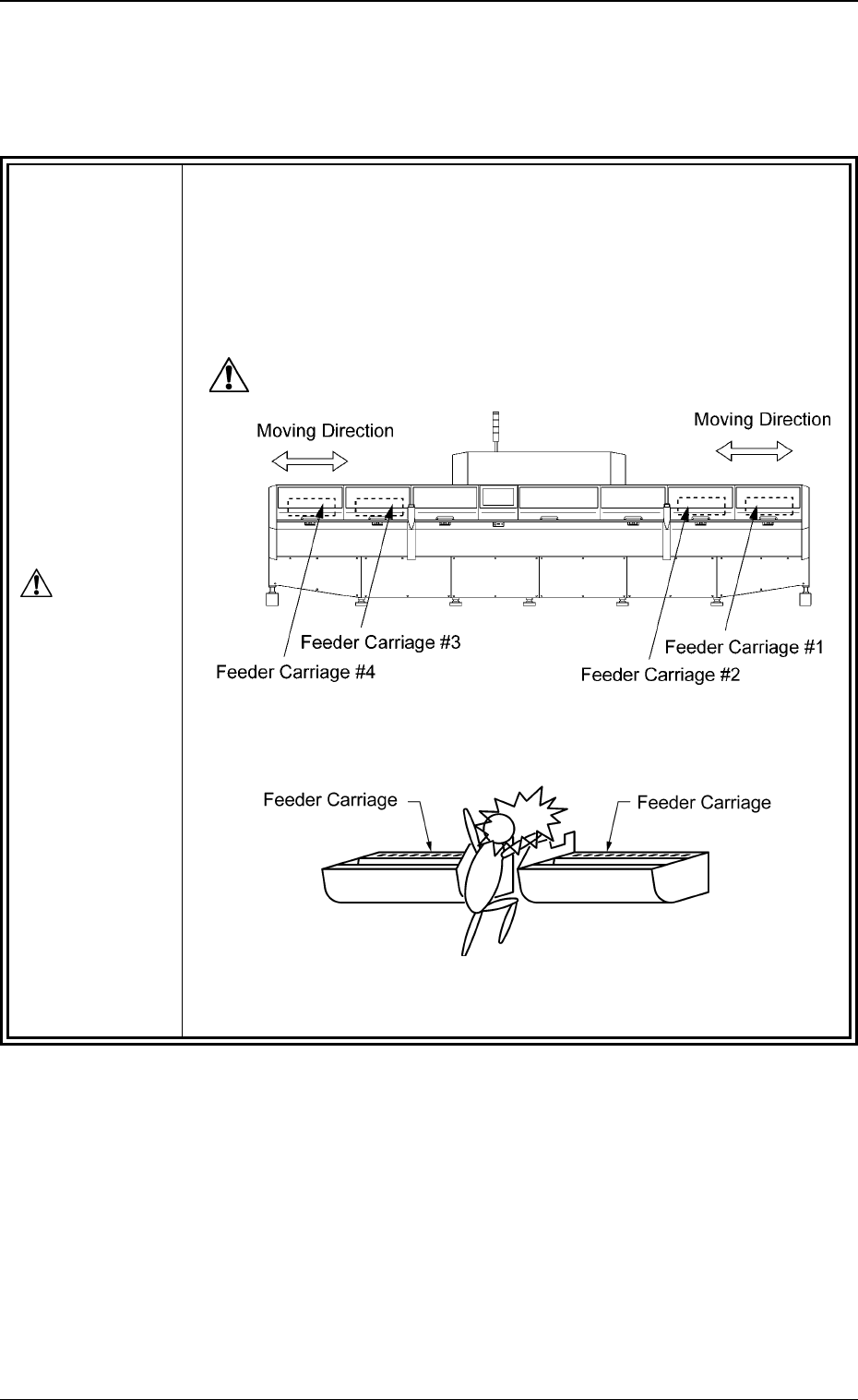 Moving Direction

Moving Direction

Feeder Carriage #3

Feeder Carriage #4

Feeder Carriage #1

Feeder Carriage #2

Feeder Carriage

Feeder Carriage