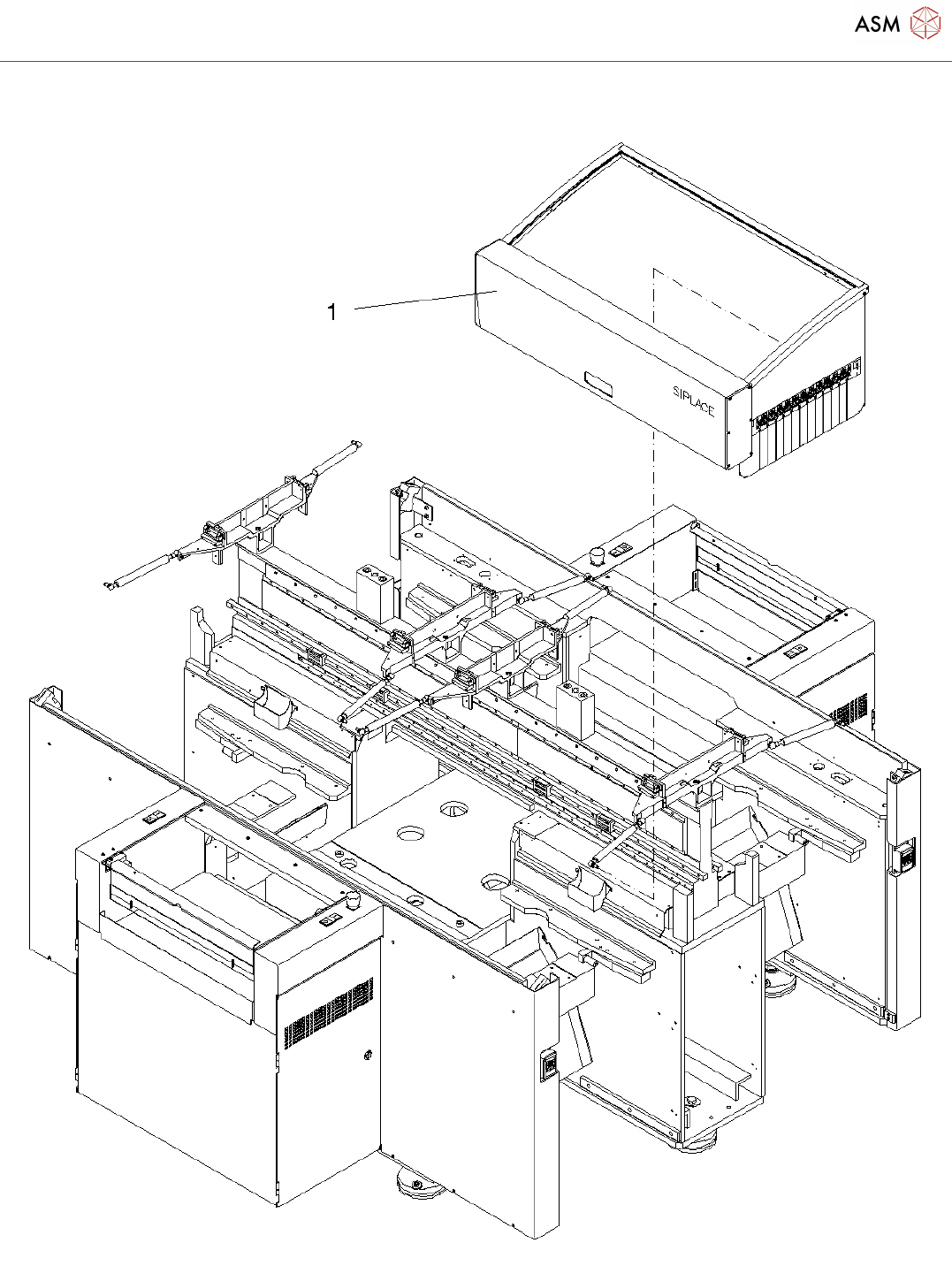 ASM

1

SIPLACE