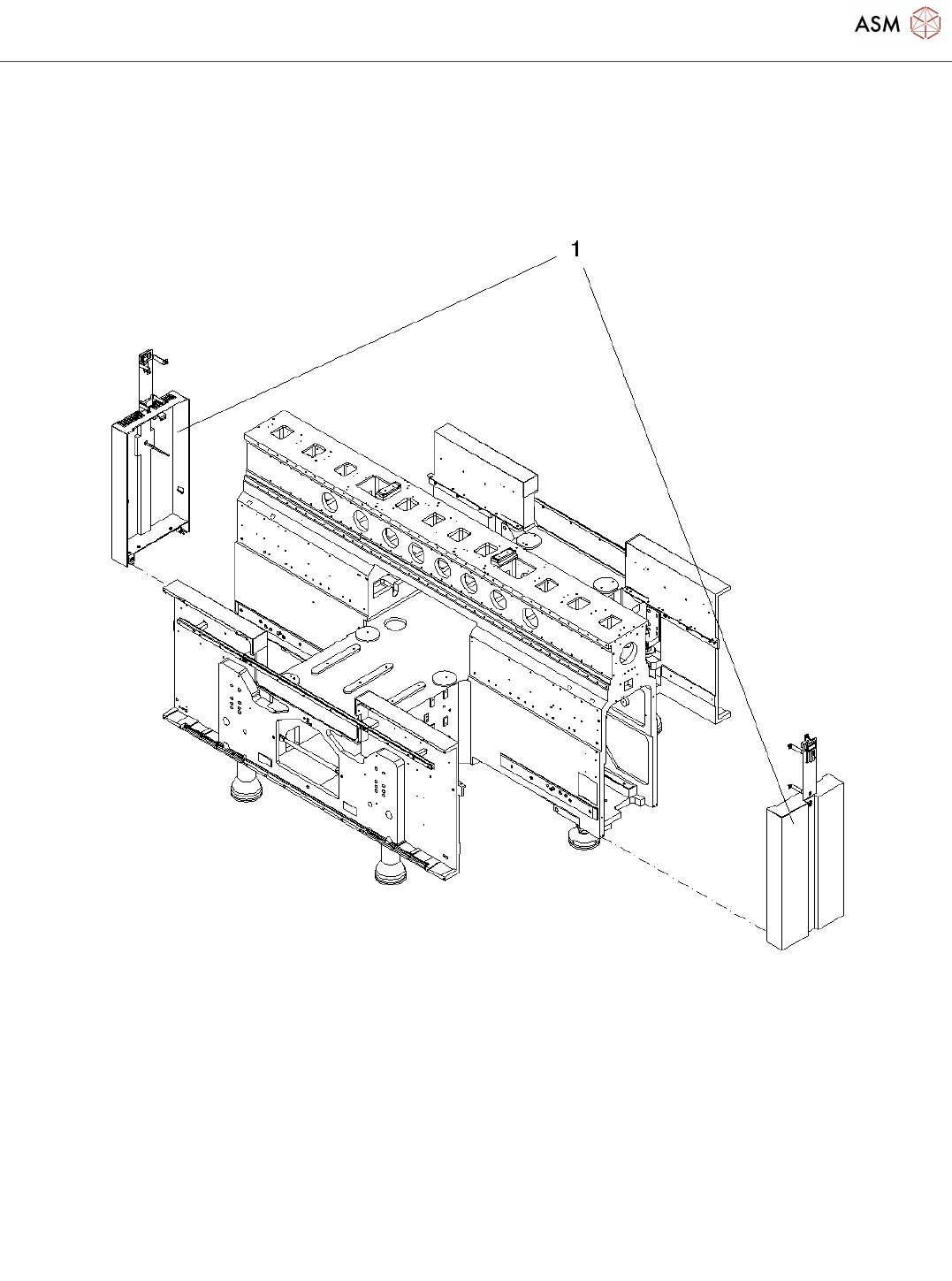 ASM

1