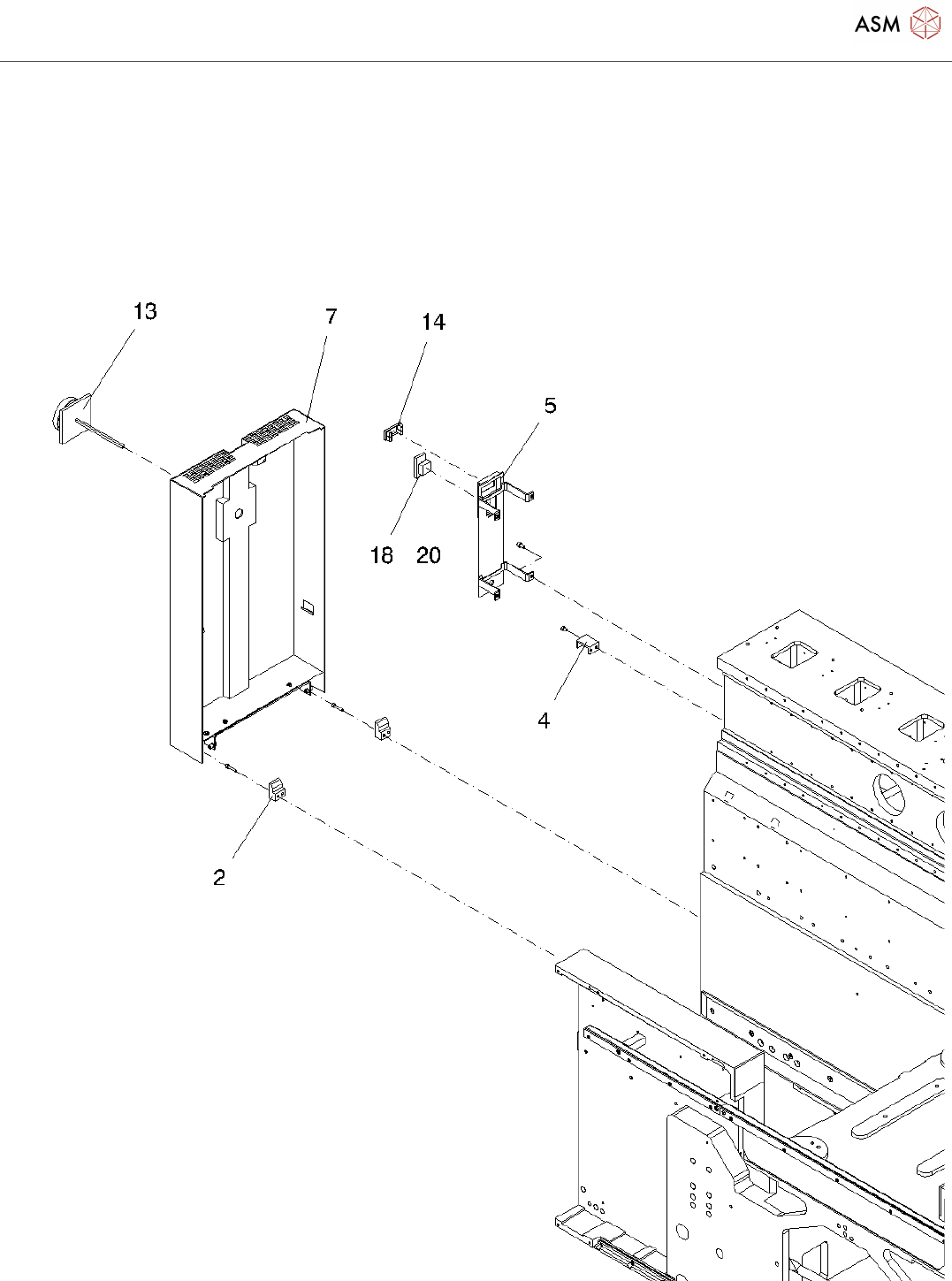 ASM

13
7
14
5
18 20
4
2