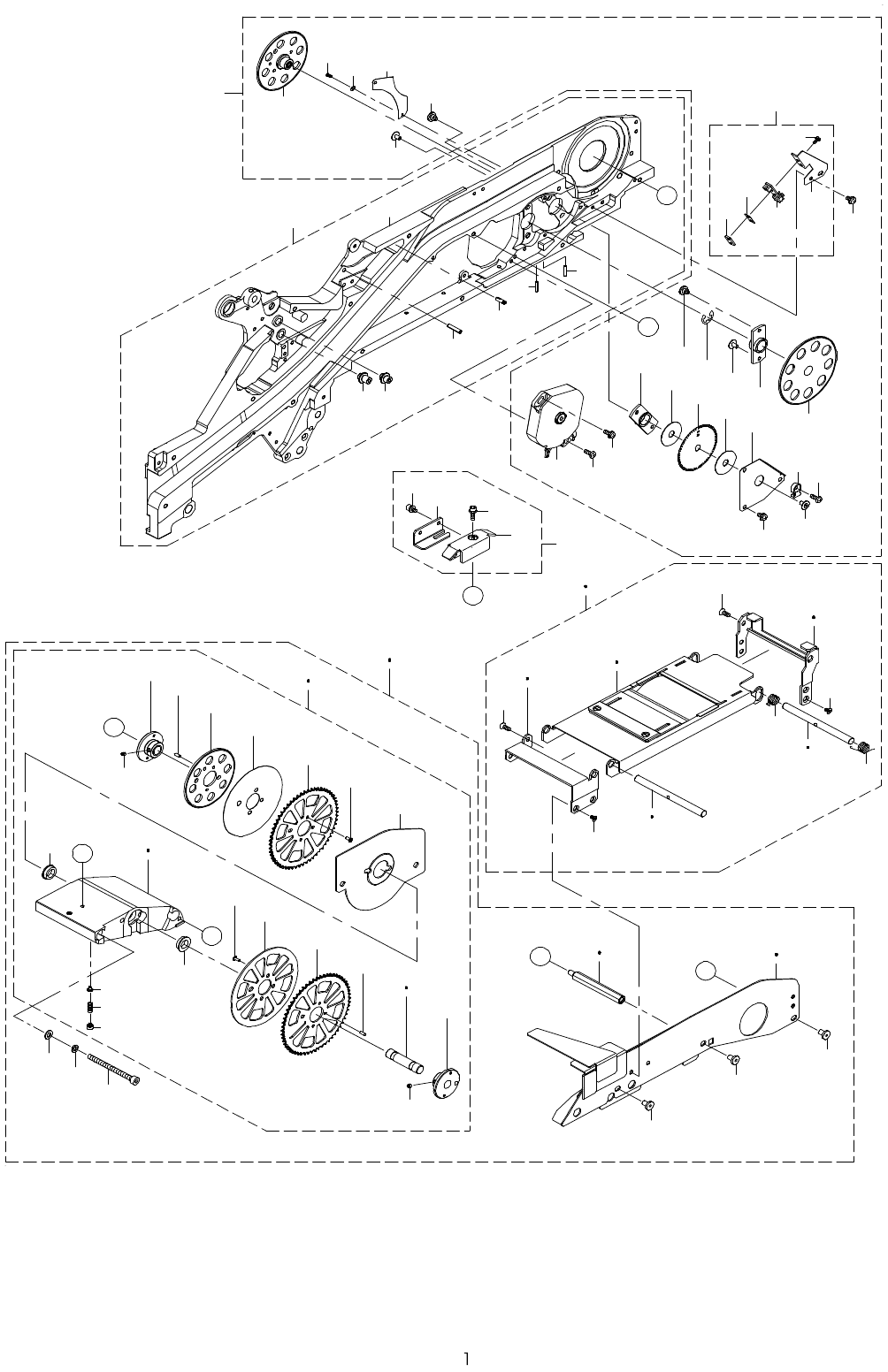 1