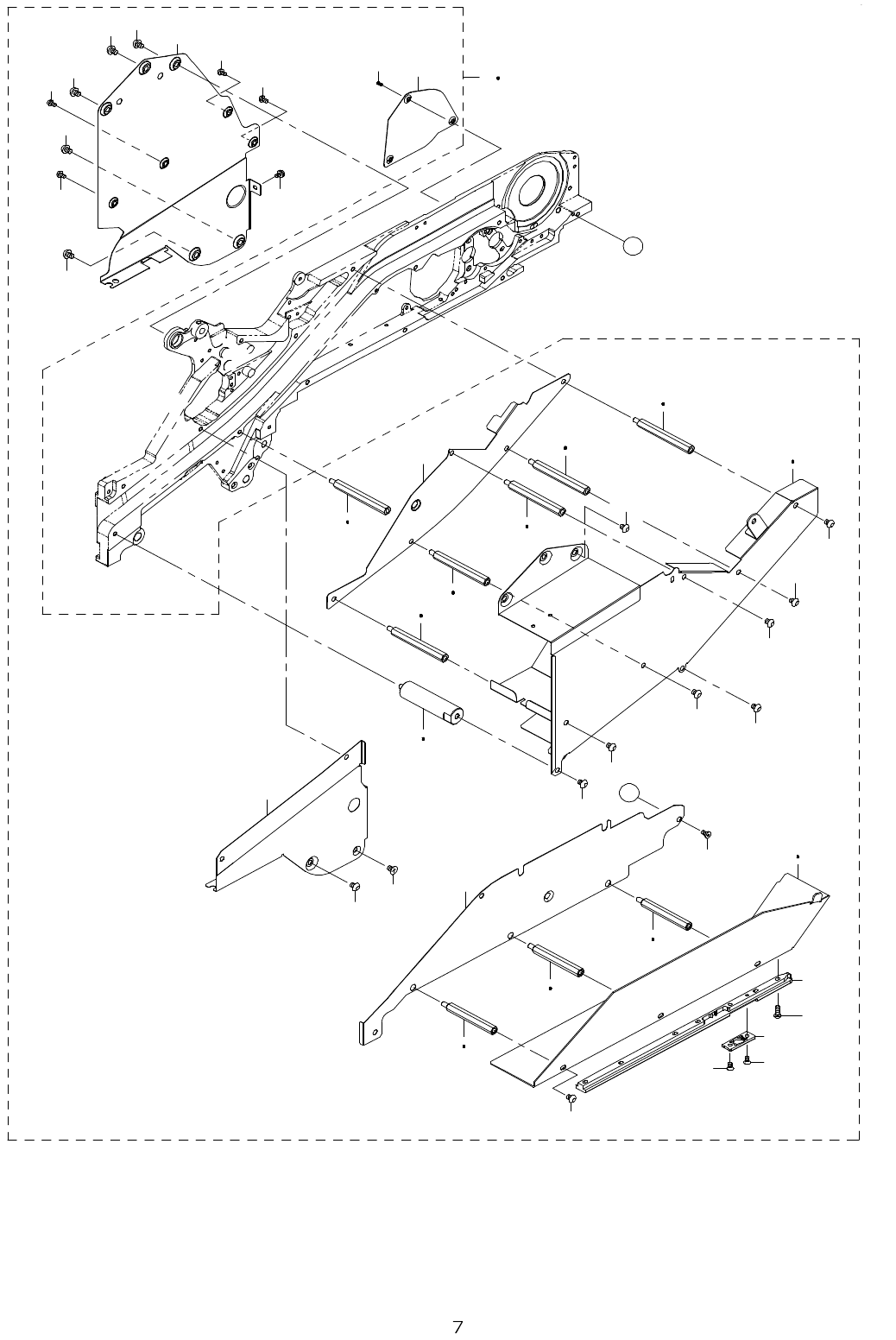 7