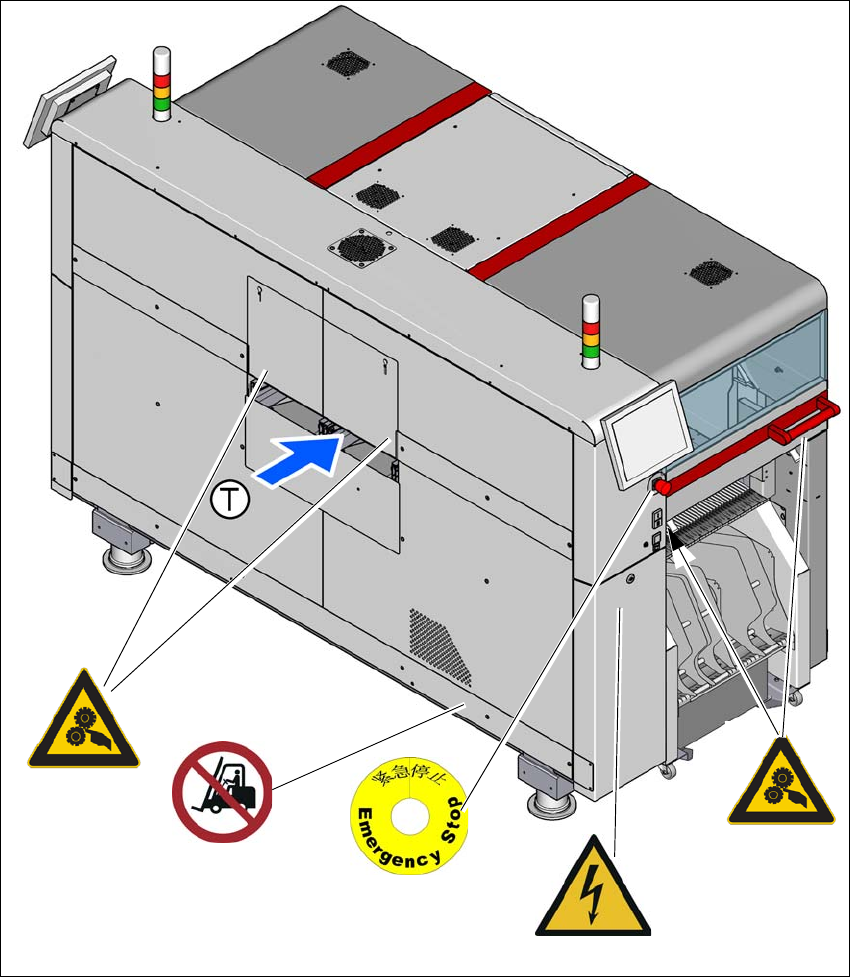 T

紧急停止
Emergency Stop