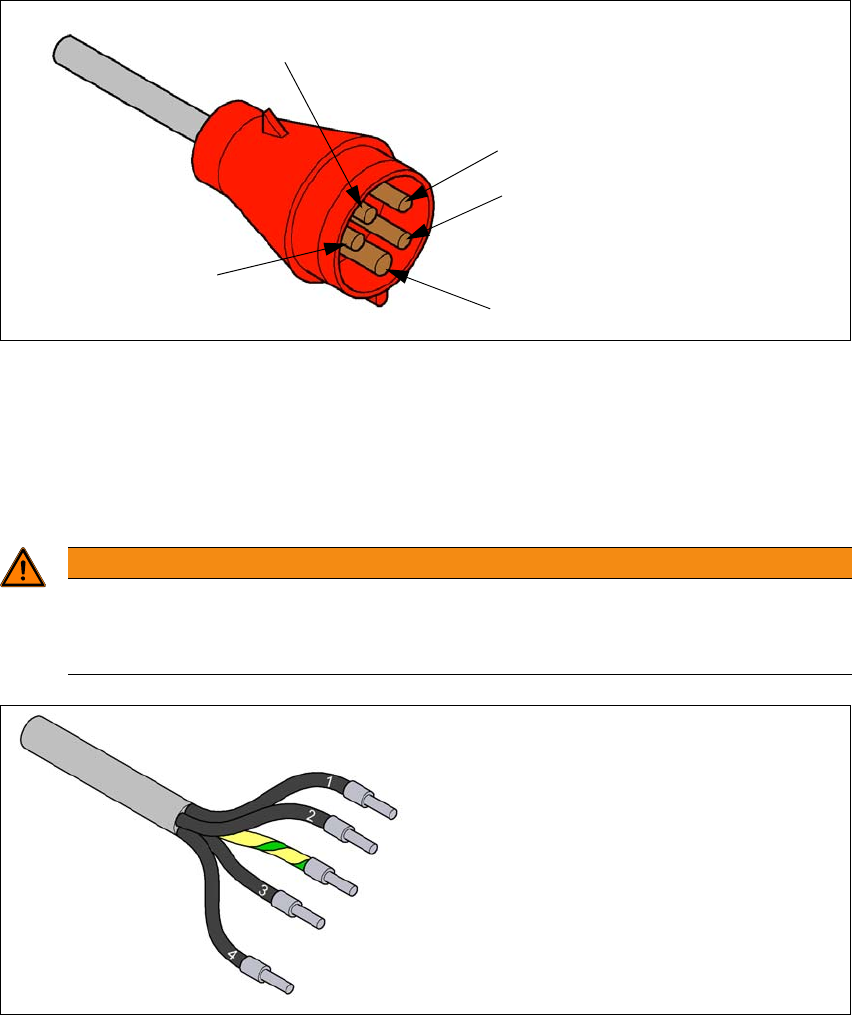 1
2
3
4