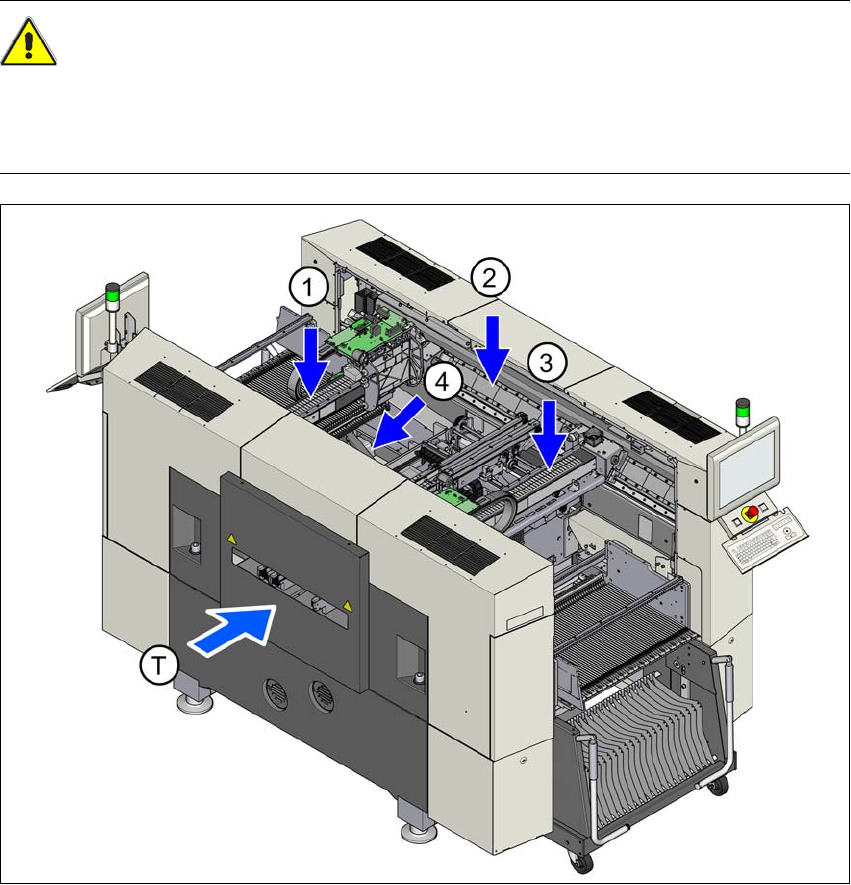 1

2

3

4

T