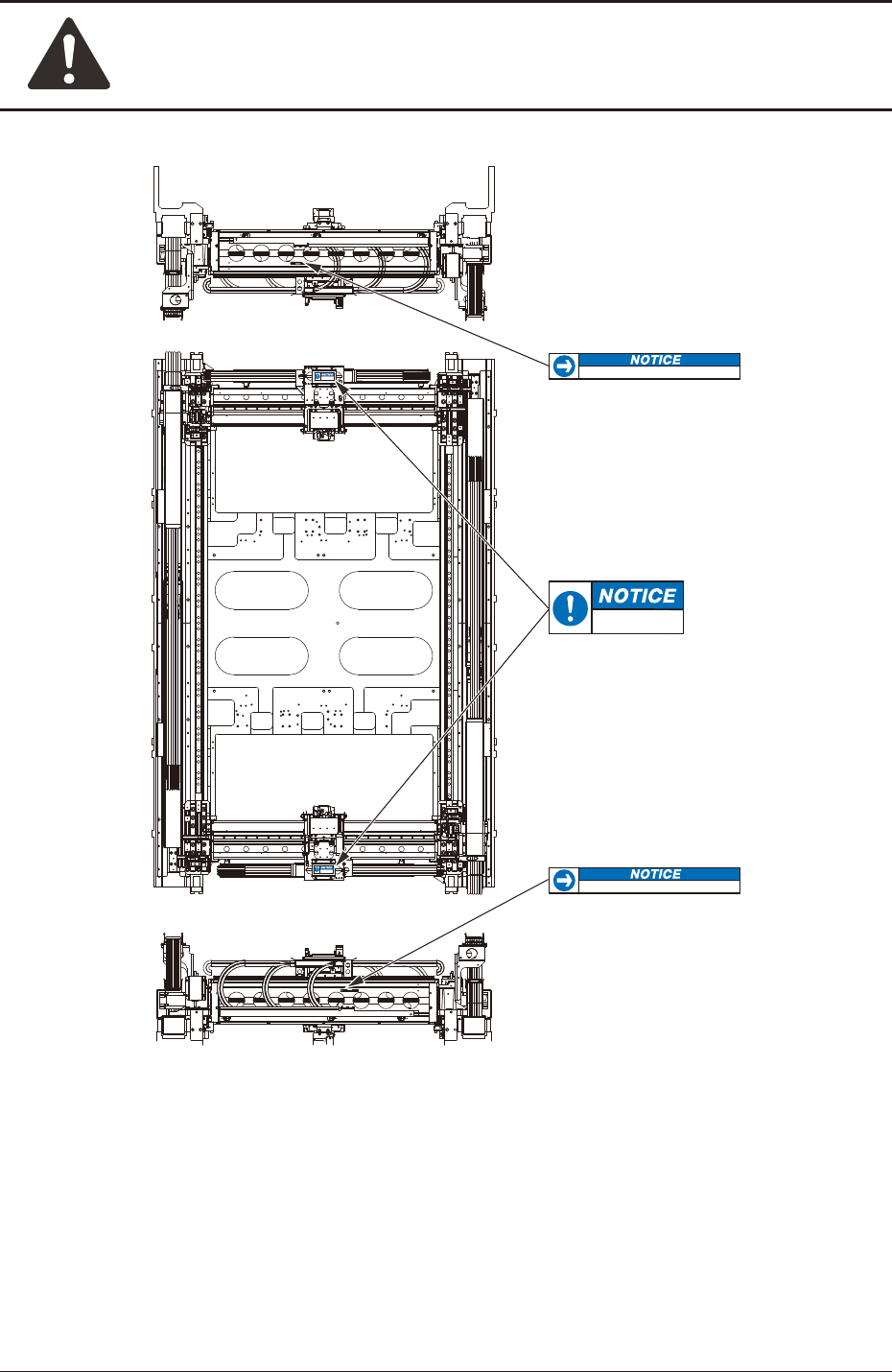 NOTICE

NOTICE

NOTICE