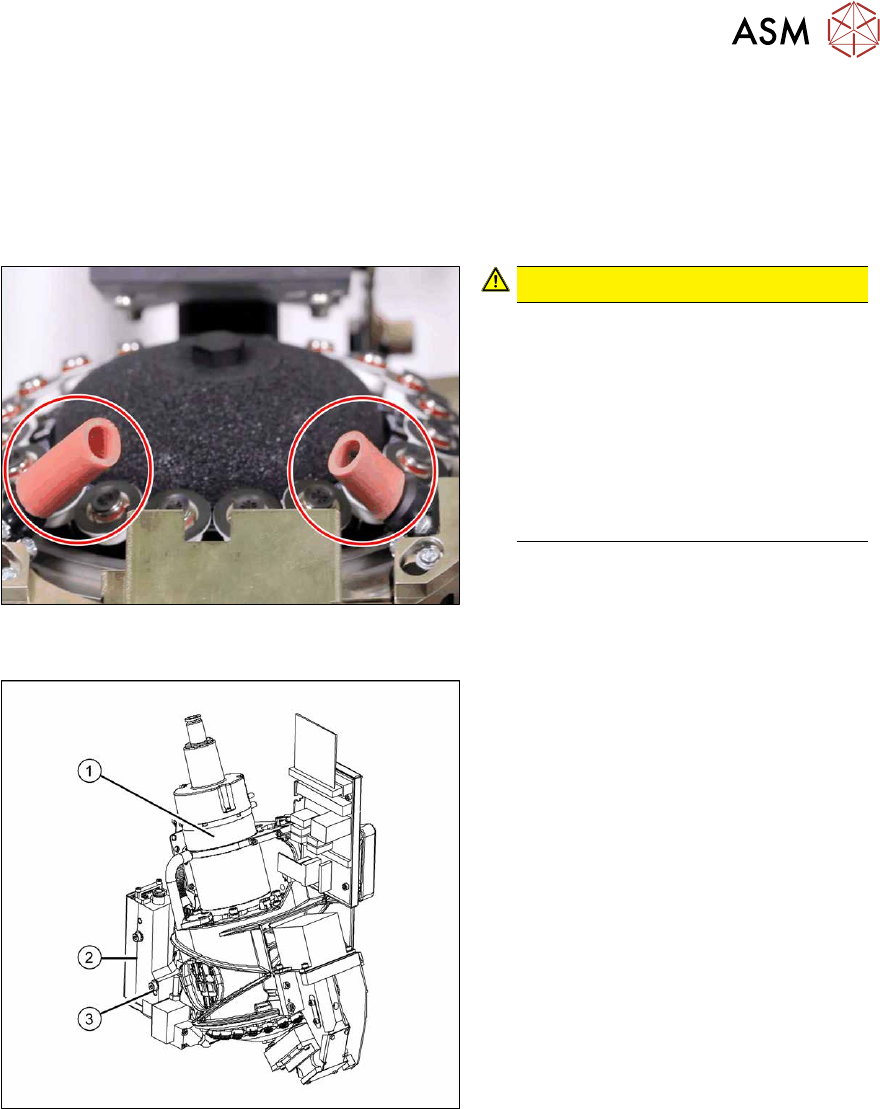 ASM

1

2

3