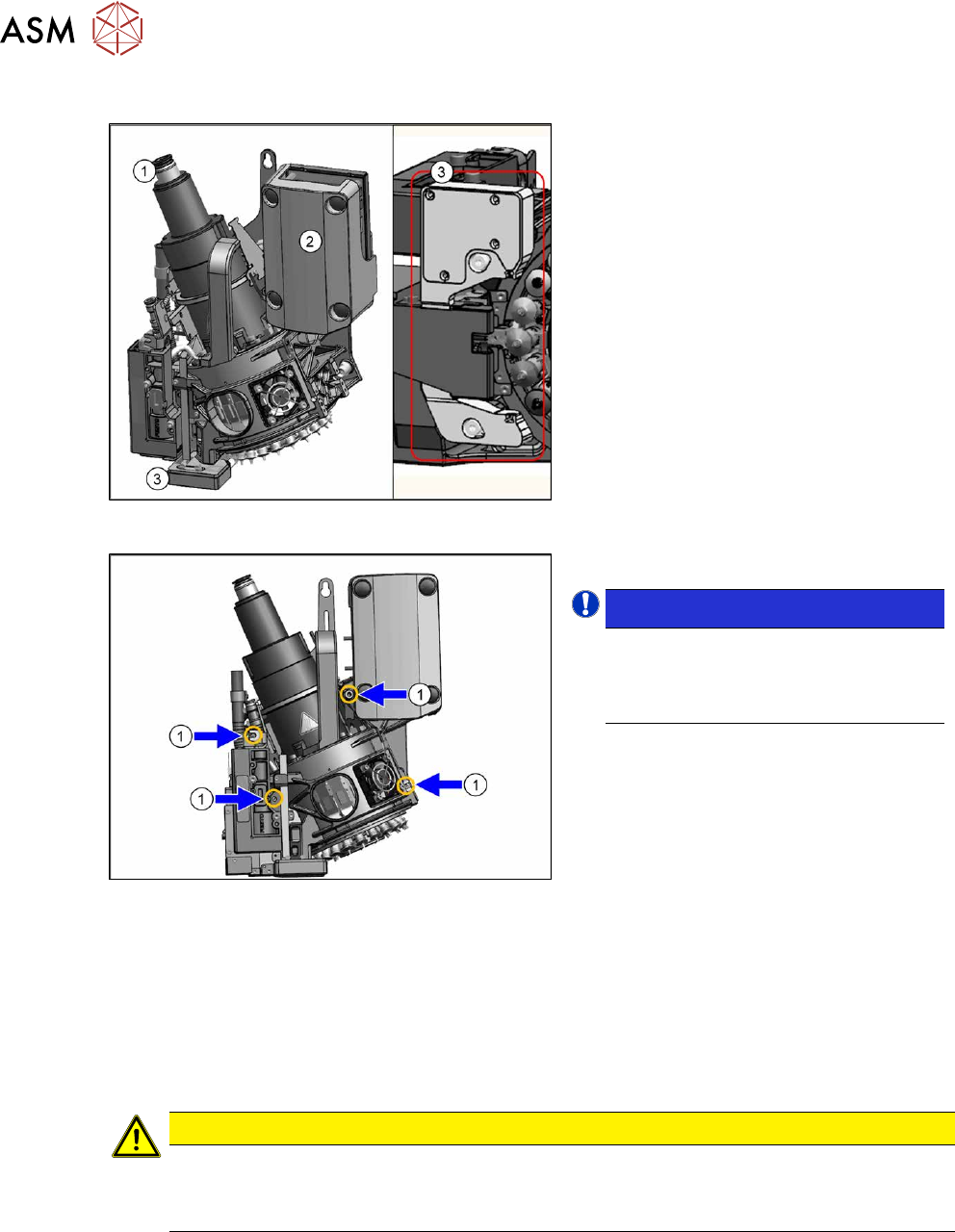 ASM

1
2
3
3

1
1
1
1